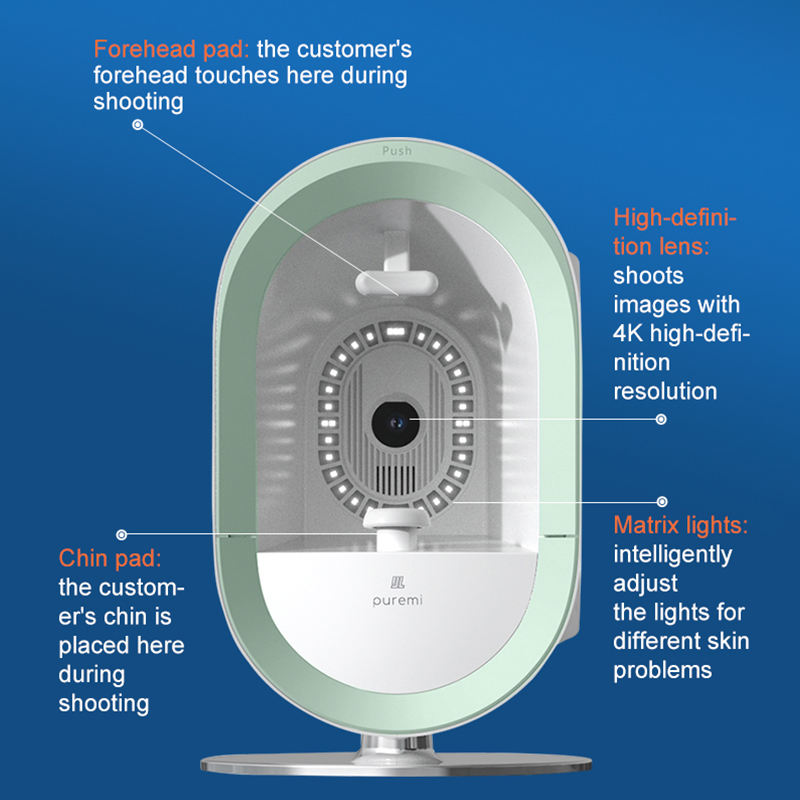 Forehead pad: the customer's forehead touches here during shooting

Push

High-definition lens: shoots images with 4K high-definition resolution

Matrix lights: intelligently adjust the lights for different skin problems

Chin pad: the customer's chin is placed here during shooting

puremi