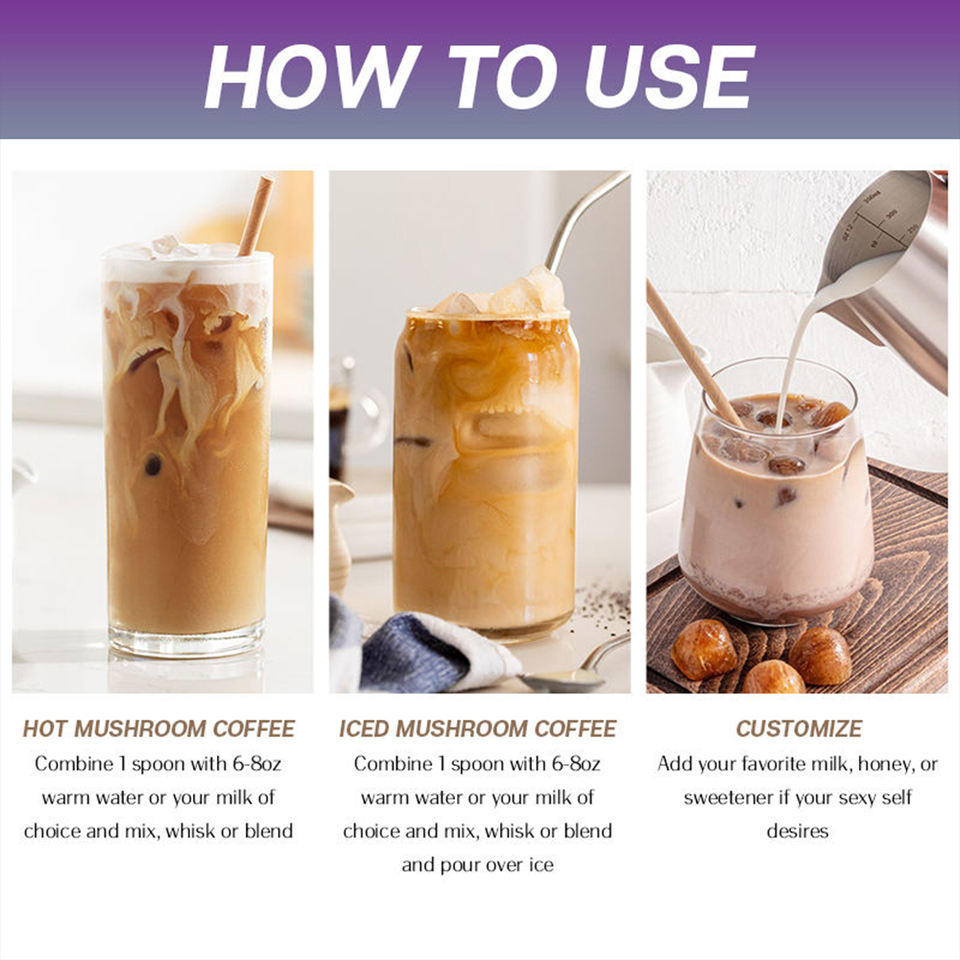 HOW TO USE

HOT MUSHROOM COFFEE
Combine 1 spoon with 6-8oz warm water or your milk of choice and mix, whisk or blend

ICED MUSHROOM COFFEE
Combine 1 spoon with 6-8oz warm water or your milk of choice and mix, whisk or blend and pour over ice

CUSTOMIZE
Add your favorite milk, honey, or sweetener if your sexy self desires