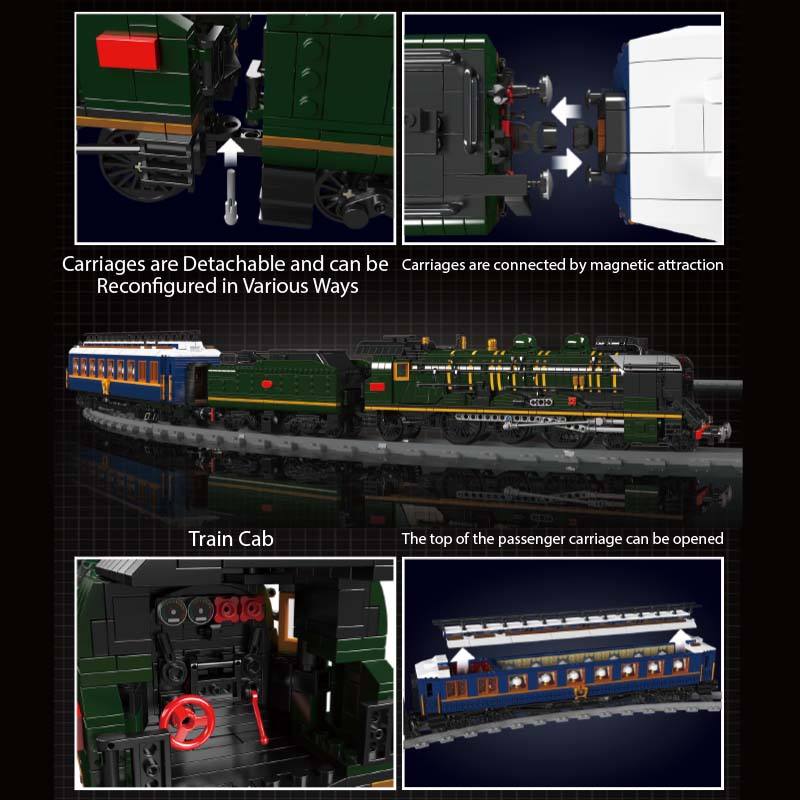 Carriages are Detachable and can be Reconfigured in Various Ways

Carriages are connected by magnetic attraction

Train Cab

The top of the passenger carriage can be opened