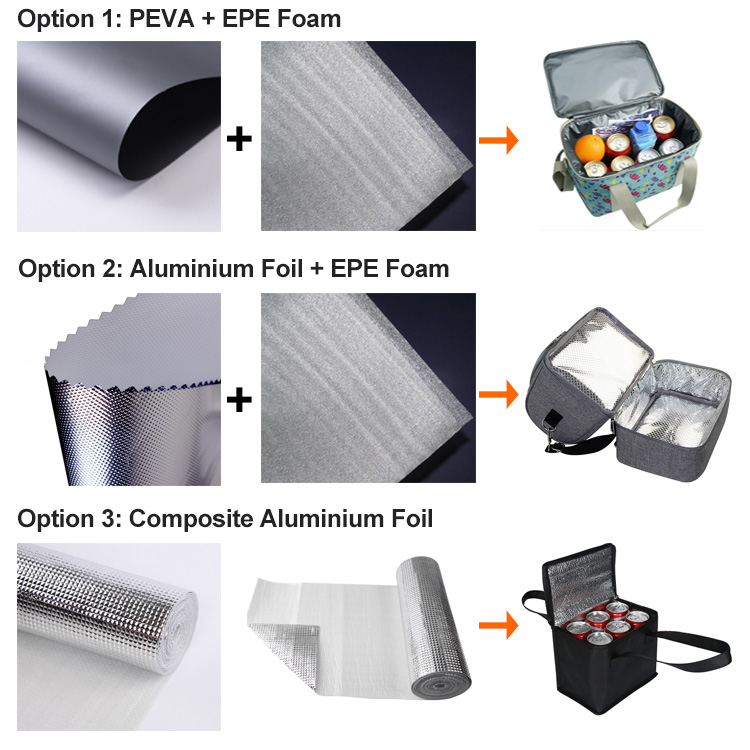 Option 1: PEVA + EPE Foam

+

Option 2: Aluminium Foil + EPE Foam

+

Option 3: Composite Aluminium Foil