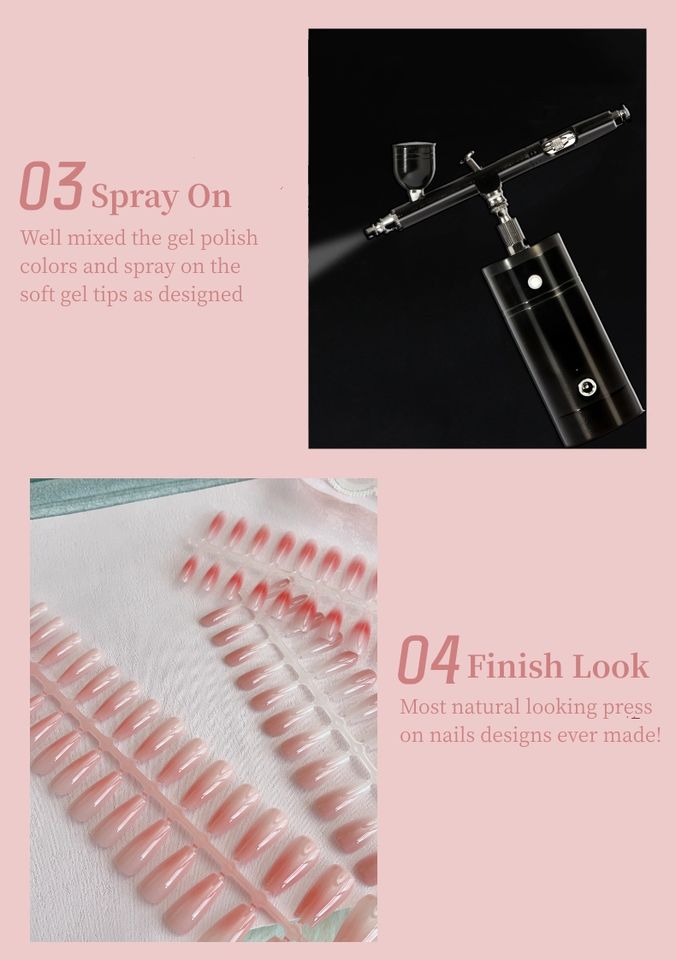 03 Spray On

Well mixed the gel polish colors and spray on the soft gel tips as designed

04 Finish Look

Most natural looking press on nails designs ever made!