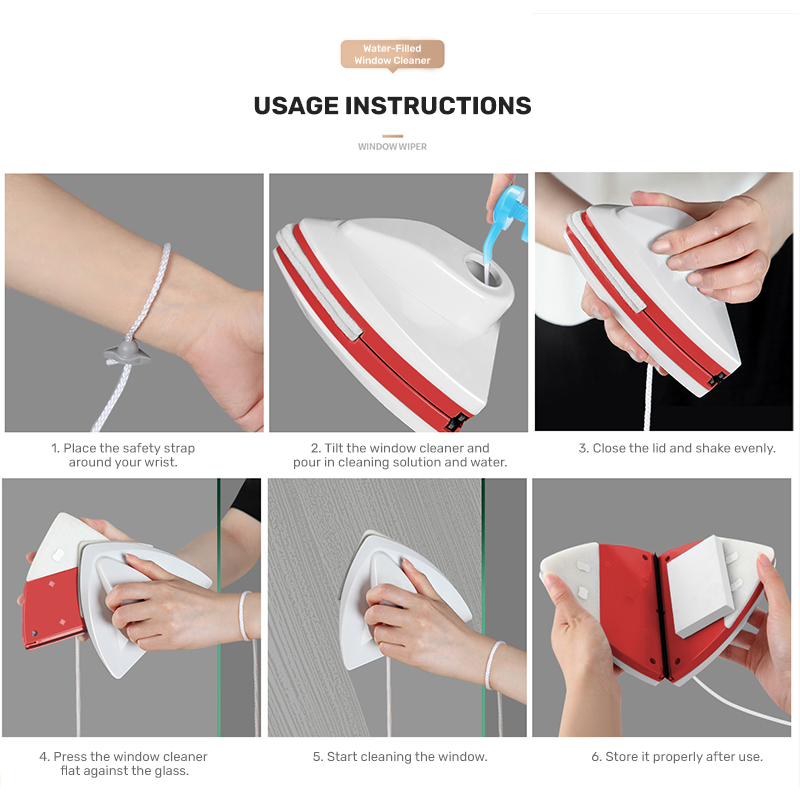 Water-Filled Window Cleaner

USAGE INSTRUCTIONS

WINDOW WIPER

1. Place the safety strap around your wrist.

2. Tilt the window cleaner and pour in cleaning solution and water.

3. Close the lid and shake evenly.

4. Press the window cleaner flat against the glass.

5. Start cleaning the window.

6. Store it properly after use.