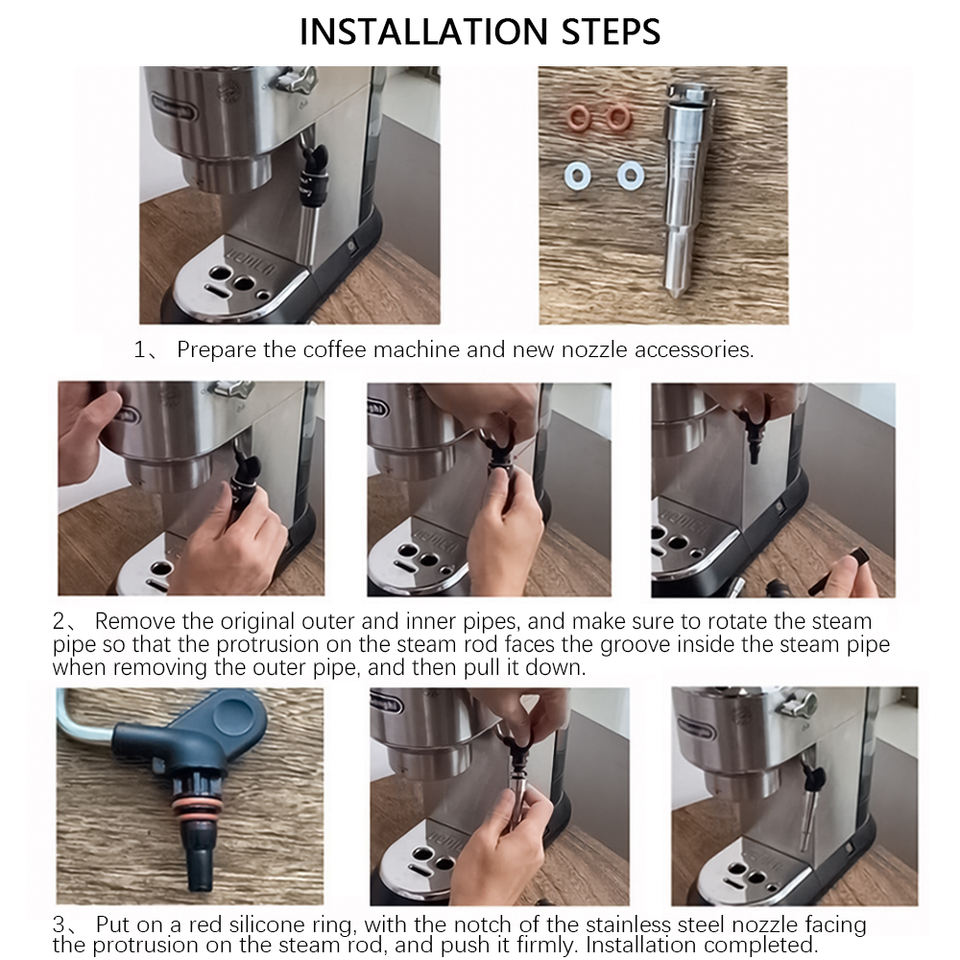 INSTALLATION STEPS

1、 Prepare the coffee machine and new nozzle accessories.

2、 Remove the original outer and inner pipes, and make sure to rotate the steam pipe so that the protrusion on the steam rod faces the groove inside the steam pipe when removing the outer pipe, and then pull it down.

3、 Put on a red silicone ring, with the notch of the stainless steel nozzle facing the protrusion on the steam rod, and push it firmly. Installation completed.