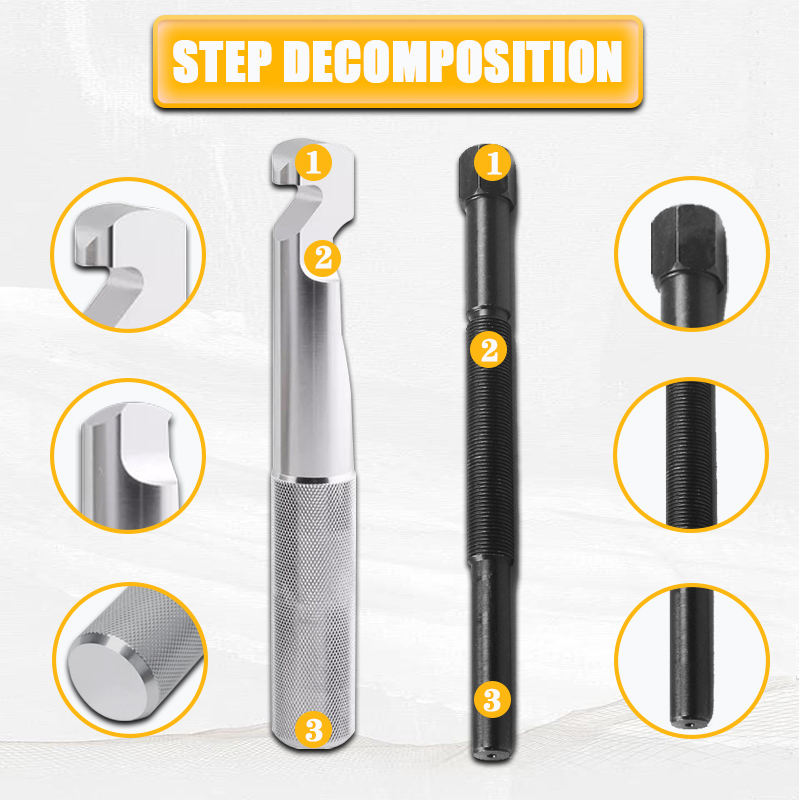 STEP DECOMPOSITION

1
2
3

1
2
3