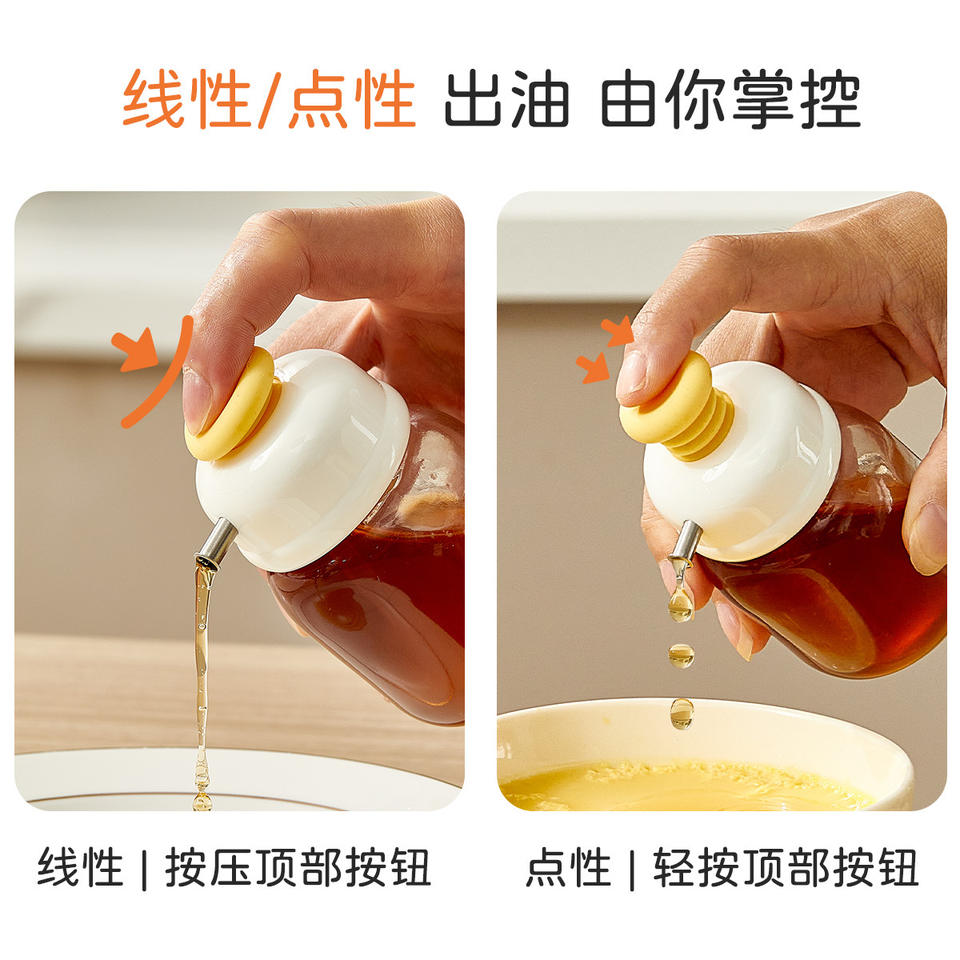 线性/点性 出油 由你掌控

线性 | 按压顶部按钮

点性 | 轻按顶部按钮