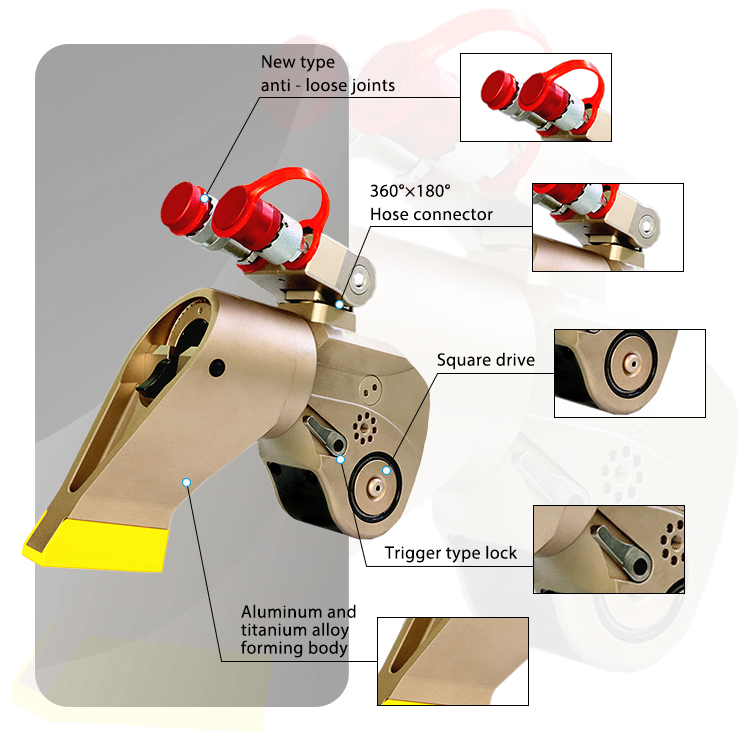 New type
anti - loose joints

360°×180°
Hose connector

Square drive

Trigger type lock

Aluminum and
titanium alloy
forming body