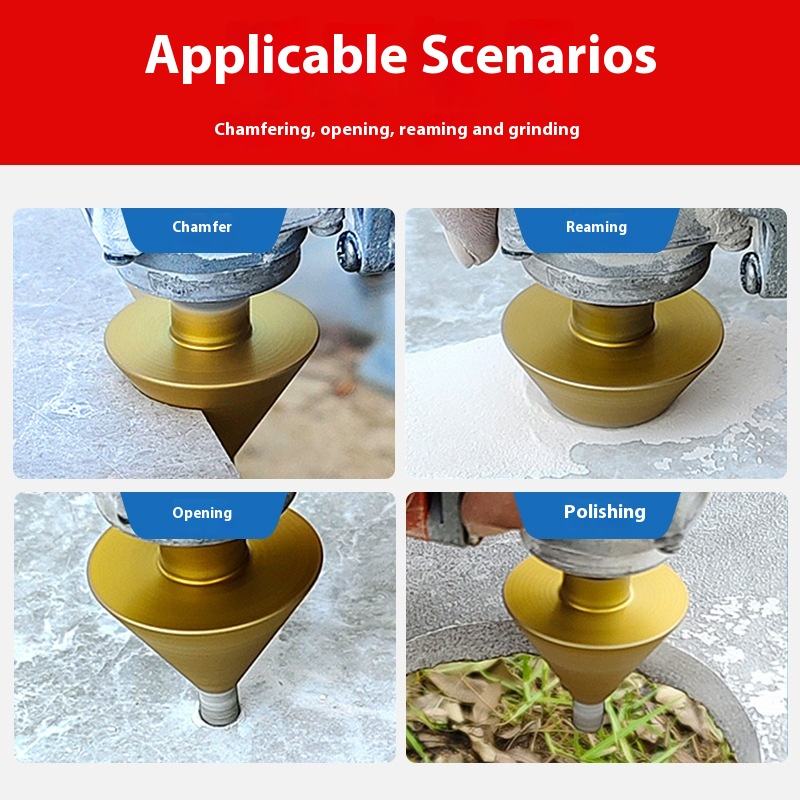 Applicable Scenarios

Chamfering, opening, reaming and grinding

Chamfer

Reaming

Opening

Polishing