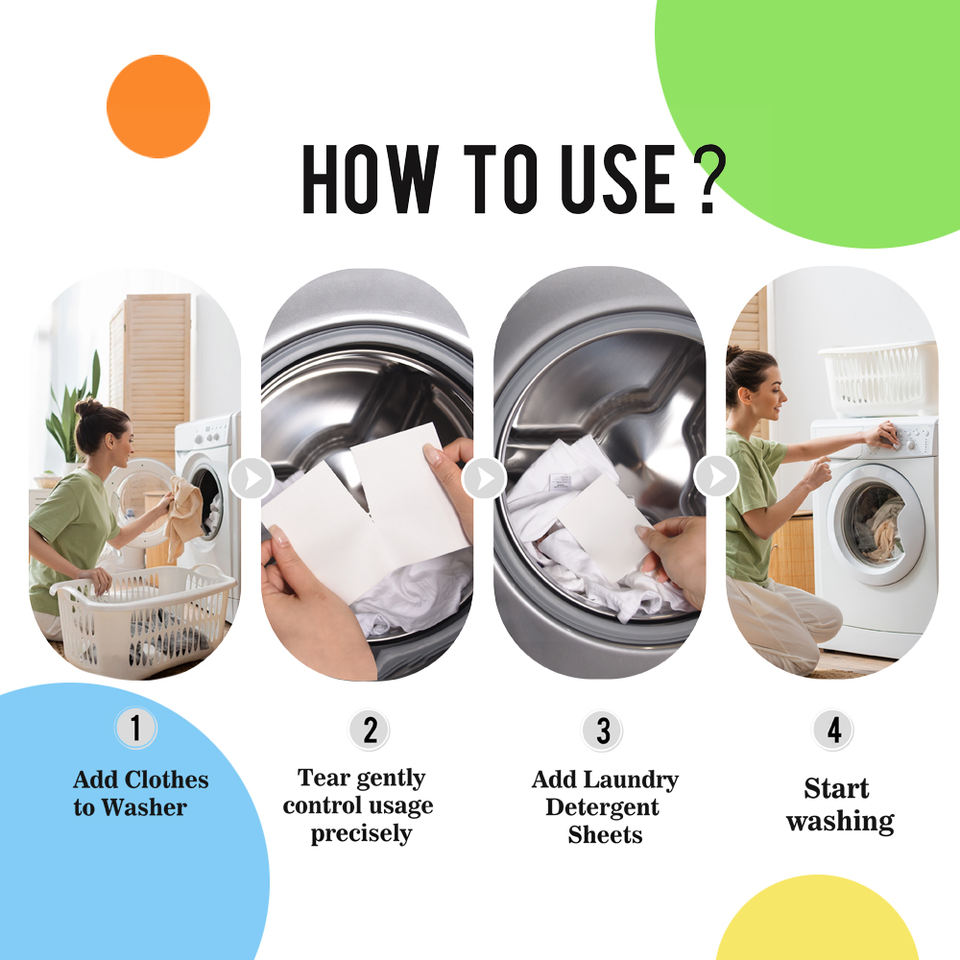 HOW TO USE ?

1
Add Clothes to Washer

2
Tear gently control usage precisely

3
Add Laundry Detergent Sheets

4
Start washing