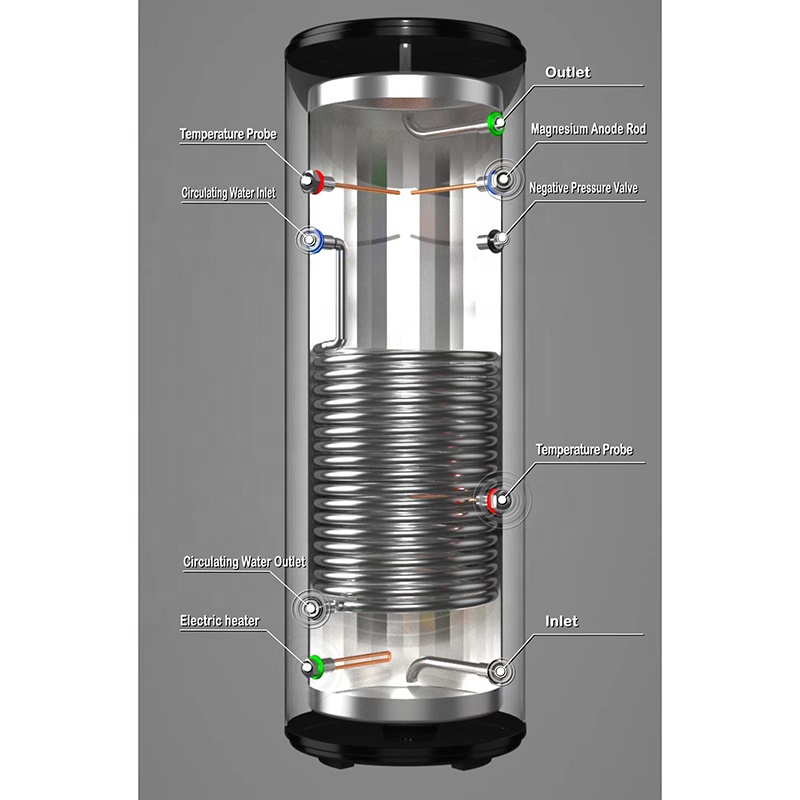 Outlet

Temperature Probe

Magnesium Anode Rod

Circulating Water Inlet

Negative Pressure Valve

Temperature Probe

Circulating Water Outlet

Electric heater

Inlet