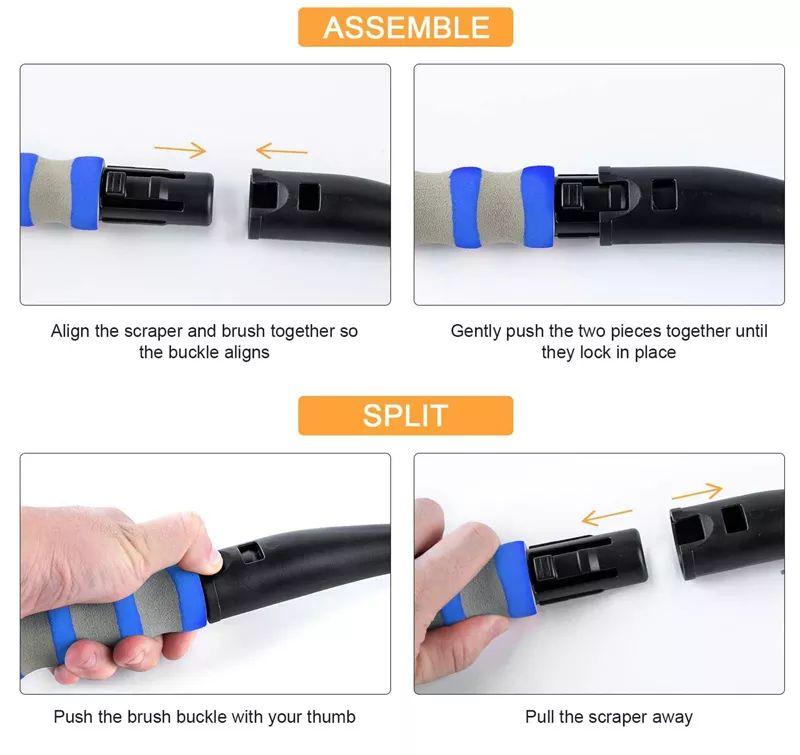 ASSEMBLE

Align the scraper and brush together so the buckle aligns

Gently push the two pieces together until they lock in place

SPLIT

Push the brush buckle with your thumb

Pull the scraper away