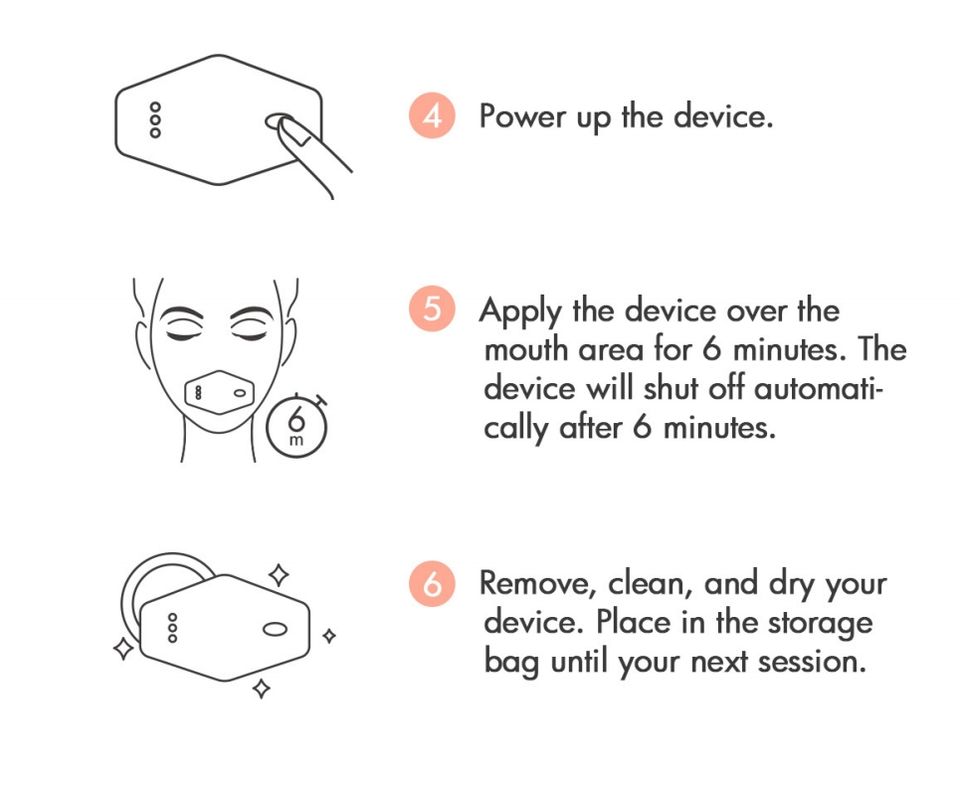 4 Power up the device.

6
m

5 Apply the device over the mouth area for 6 minutes. The device will shut off automatically after 6 minutes.

6 Remove, clean, and dry your device. Place in the storage bag until your next session.