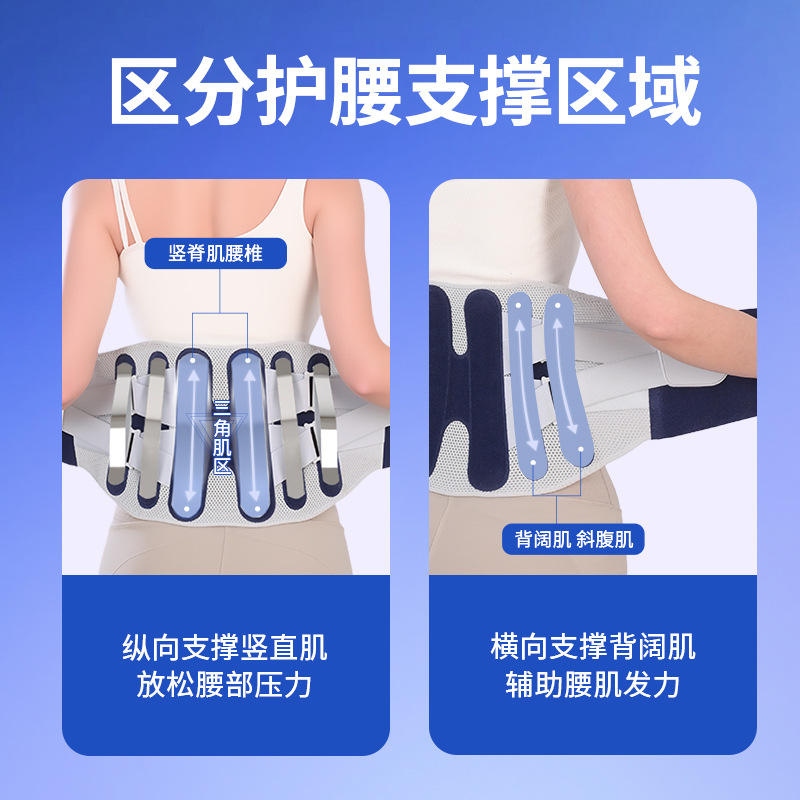 区分护腰支撑区域

竖脊肌腰椎

三角肌区

纵向支撑竖直肌
放松腰部压力

背阔肌 斜腹肌

横向支撑背阔肌
辅助腰肌发力