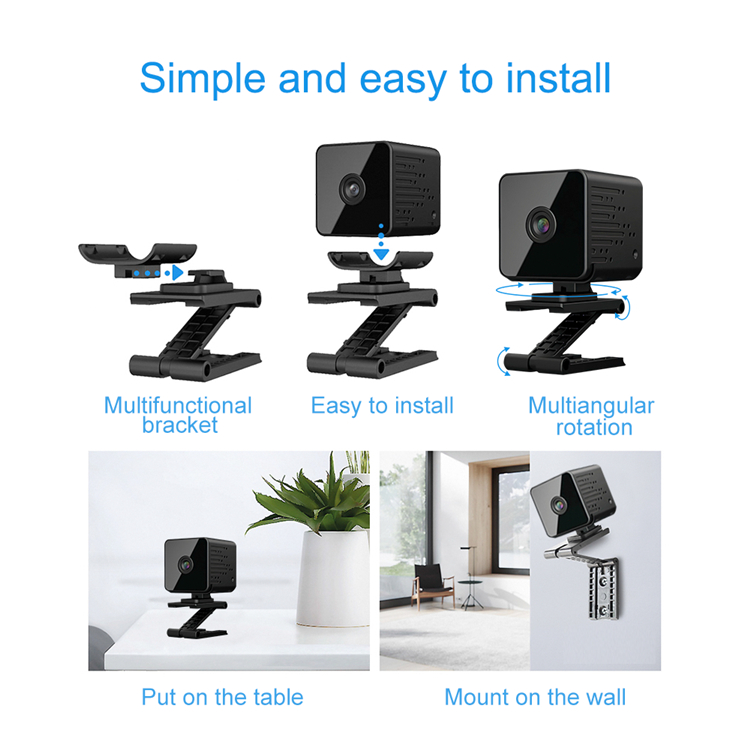 Simple and easy to install

Multifunctional bracket

Easy to install

Multiangular rotation

Put on the table

Mount on the wall