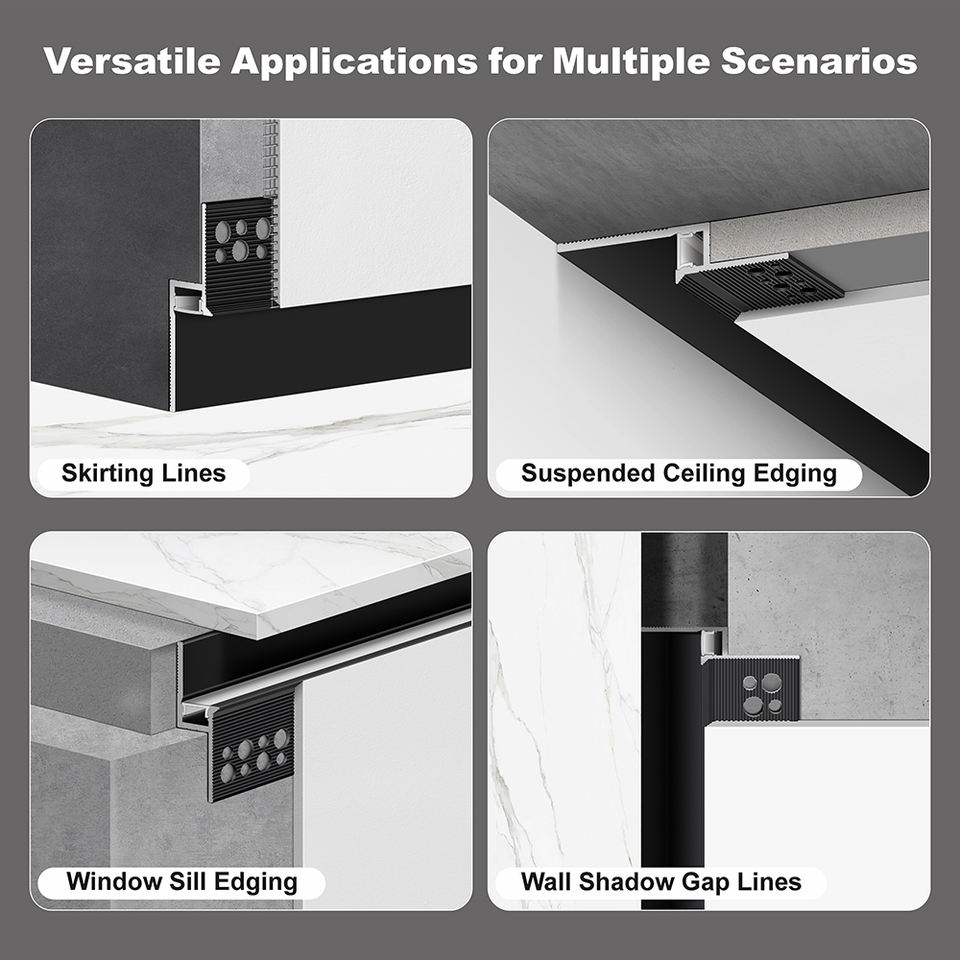 Versatile Applications for Multiple Scenarios

Skirting Lines

Suspended Ceiling Edging

Window Sill Edging

Wall Shadow Gap Lines