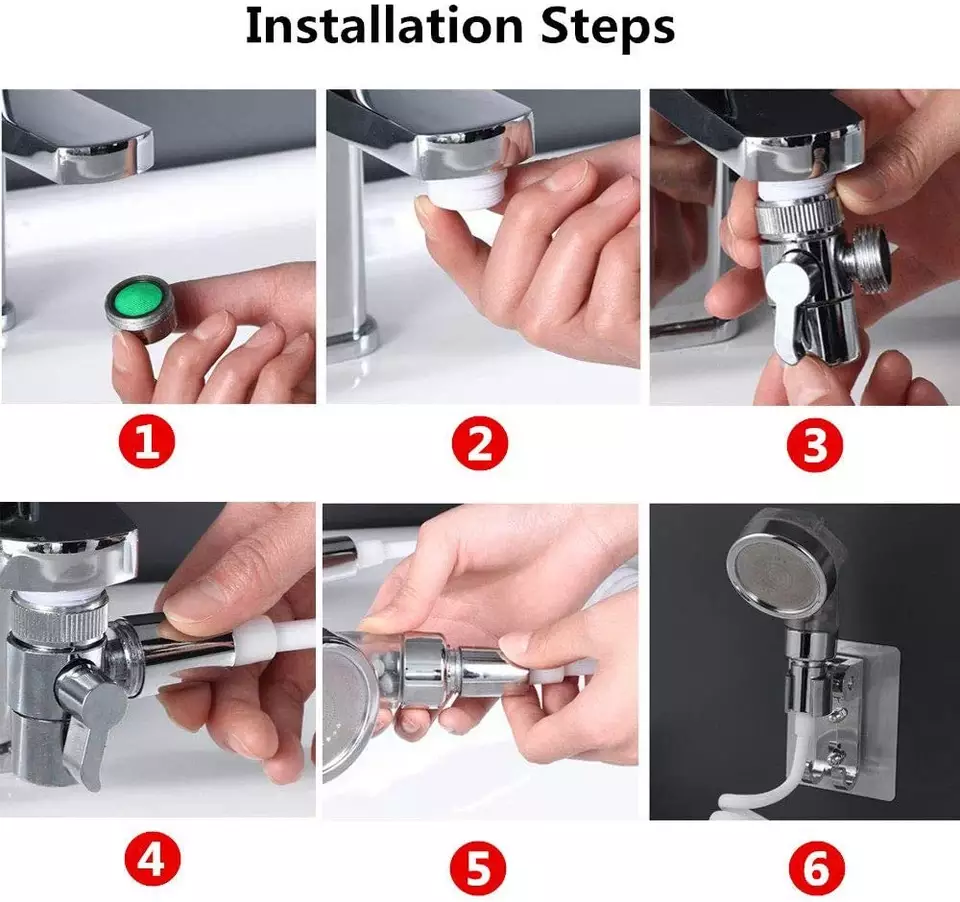 Installation Steps

1

2

3

4

5

6