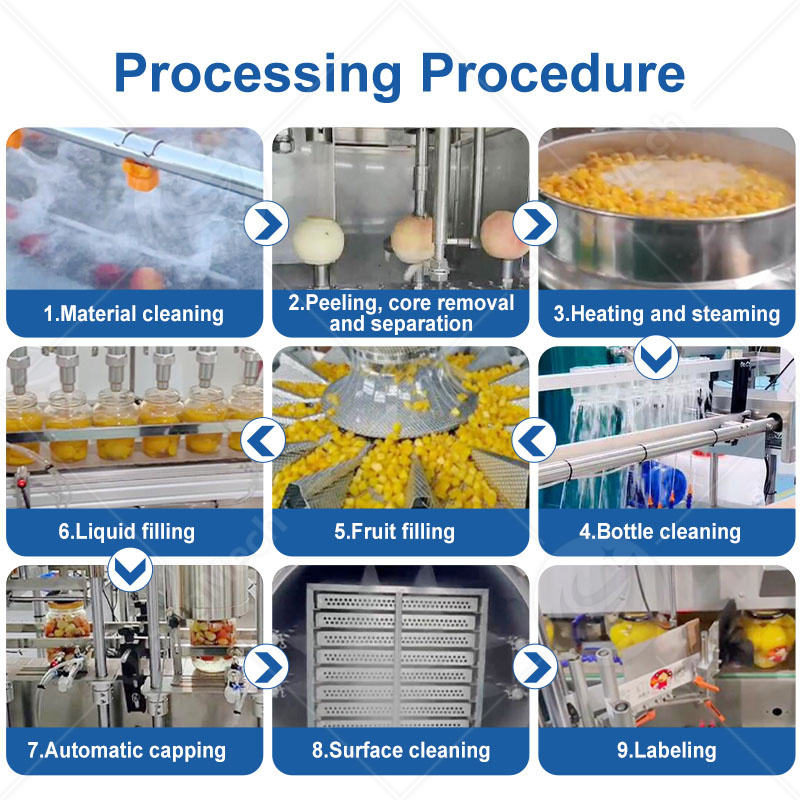 Processing Procedure

1.Material cleaning

2.Peeling, core removal and separation

3.Heating and steaming

6.Liquid filling

5.Fruit filling

4.Bottle cleaning

7.Automatic capping

8.Surface cleaning

9.Labeling