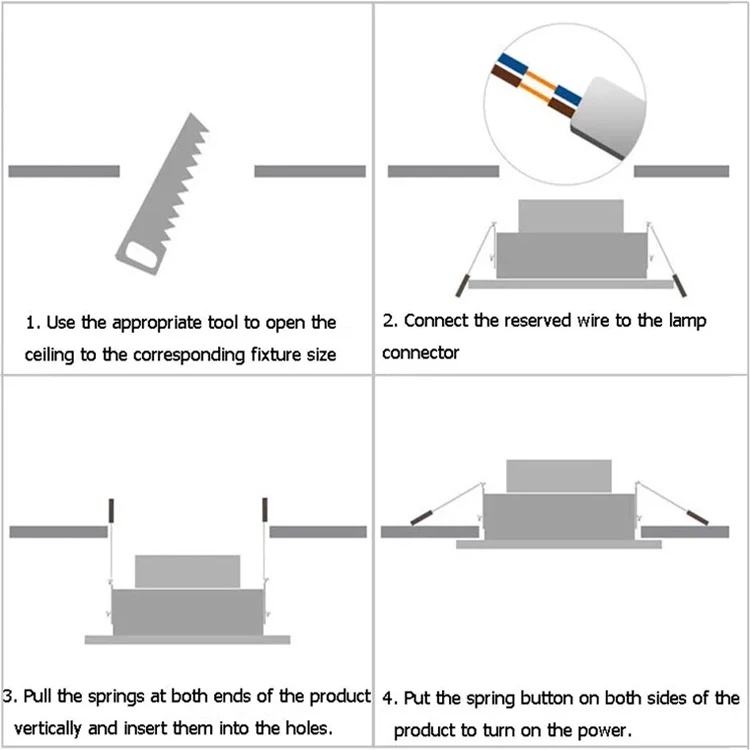 1. Use the appropriate tool to open the ceiling to the corresponding fixture size

2. Connect the reserved wire to the lamp connector

3. Pull the springs at both ends of the product vertically and insert them into the holes.

4. Put the spring button on both sides of the product to turn on the power.