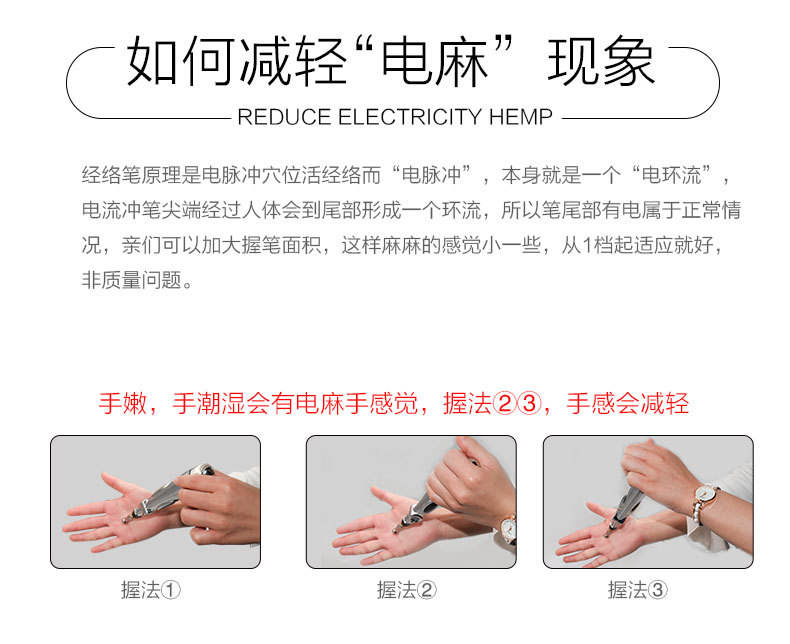 如何减轻“电麻”现象

REDUCE ELECTRICITY HEMP

经络笔原理是电脉冲穴位活经络而“电脉冲”，本身就是一个“电环流”，电流冲笔尖端经过人体会到尾部形成一个环流，所以笔尾部有电属于正常情况，亲们可以加大握笔面积，这样麻麻的感觉小一些，从1档起适应就好，非质量问题。

手嫩，手潮湿会有电麻手感觉，握法②③，手感会减轻

握法①

握法②

握法③