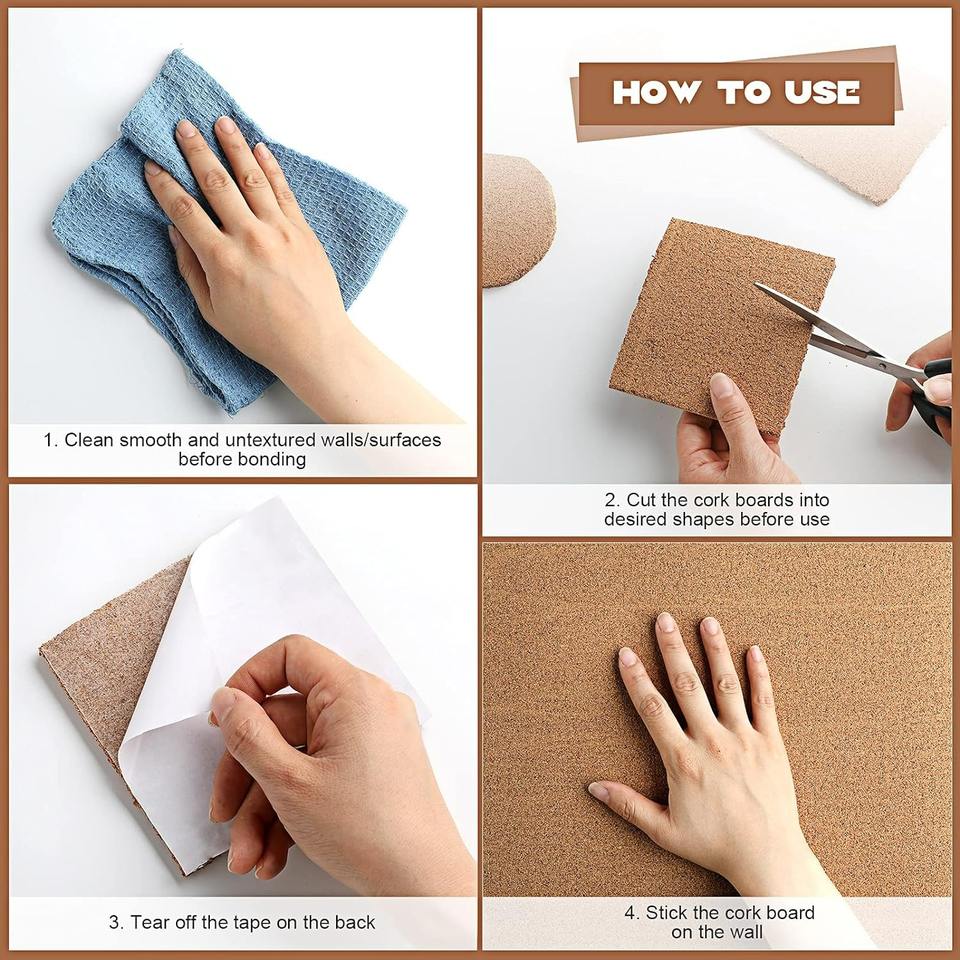 HOW TO USE

1. Clean smooth and untextured walls/surfaces before bonding

2. Cut the cork boards into desired shapes before use

3. Tear off the tape on the back

4. Stick the cork board on the wall