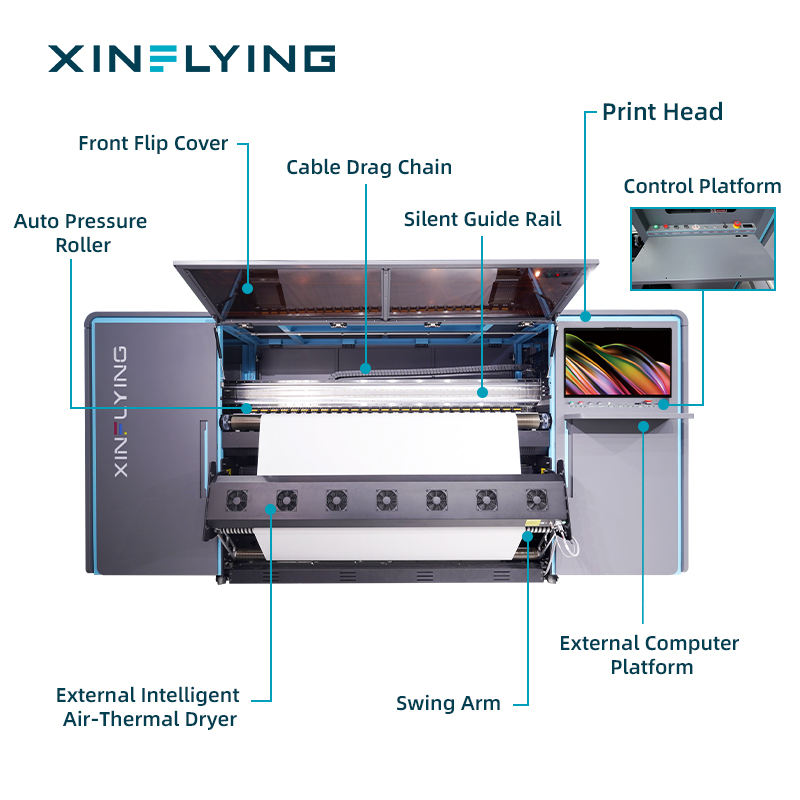 XINFLYING

Front Flip Cover

Cable Drag Chain

Print Head

Control Platform

Auto Pressure Roller

Silent Guide Rail

XINFLYING

External Computer Platform

External Intelligent Air-Thermal Dryer

Swing Arm