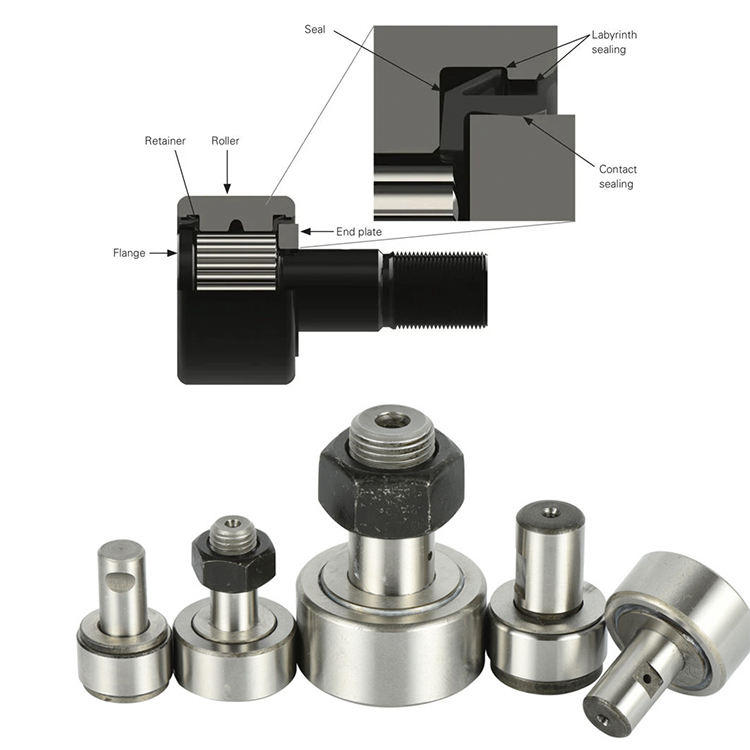 Seal

Labyrinth sealing

Contact sealing

Retainer

Roller

End plate

Flange