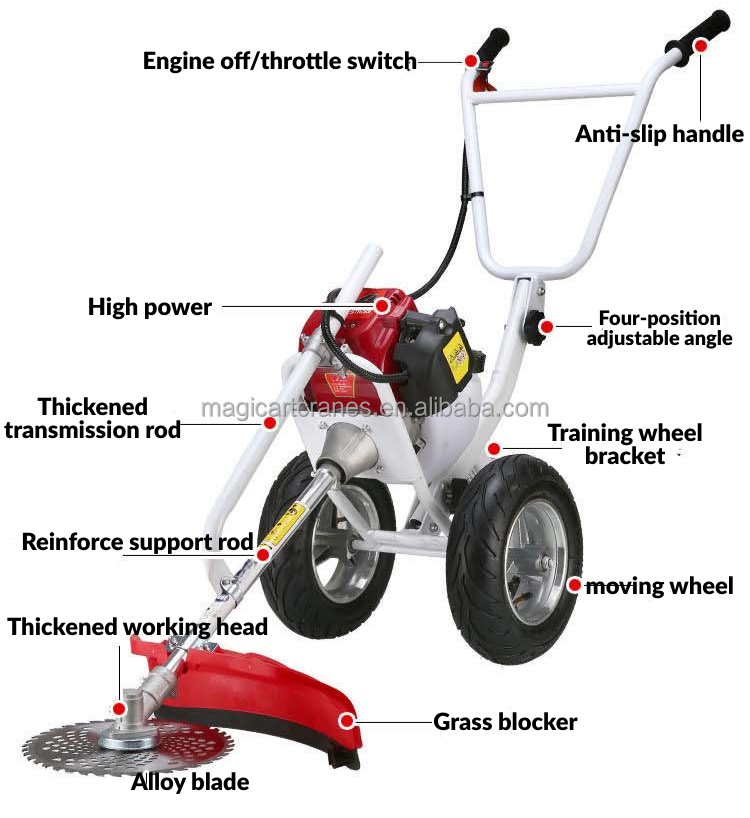 Engine off/throttle switch

Anti-slip handle

High power

Four-position adjustable angle

Thickened transmission rod

magicartcranes.en.alibaba.com

Training wheel bracket

Reinforce support rod

moving wheel

Thickened working head

Grass blocker

Alloy blade