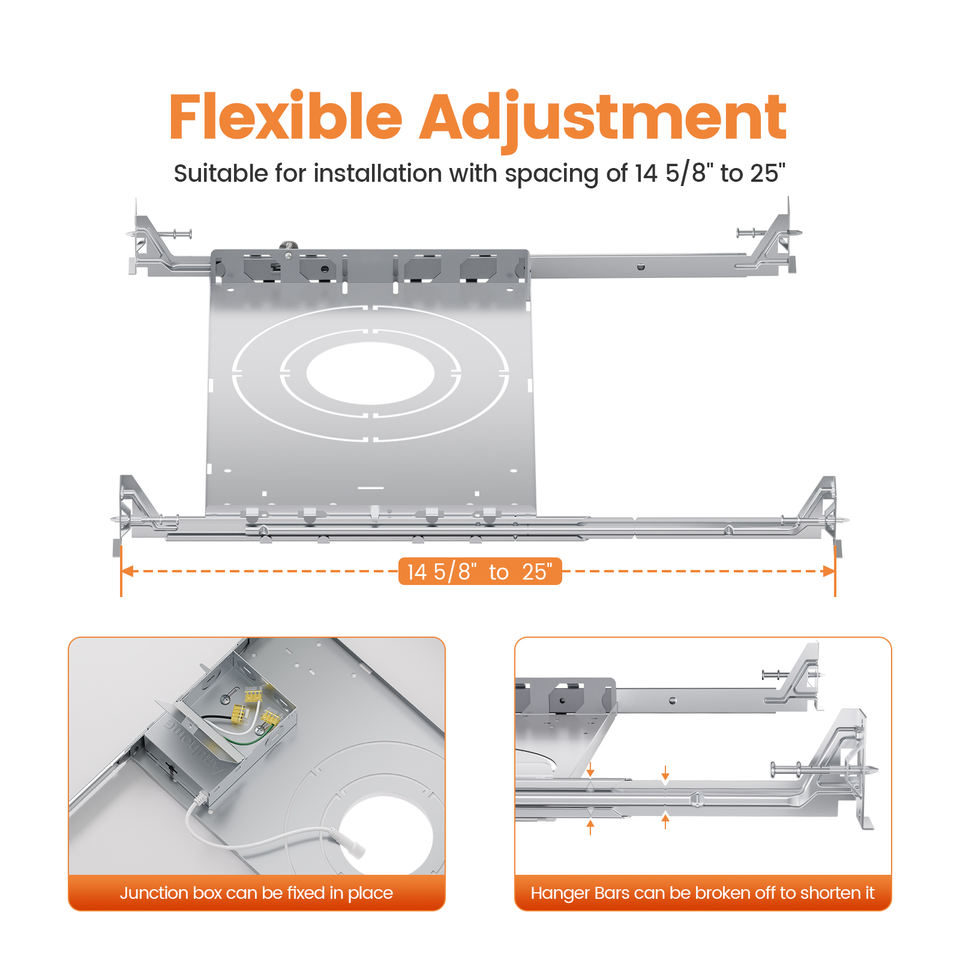 Flexible Adjustment

Suitable for installation with spacing of 14 5/8" to 25"

14 5/8" to 25"

Junction box can be fixed in place

Hanger Bars can be broken off to shorten it