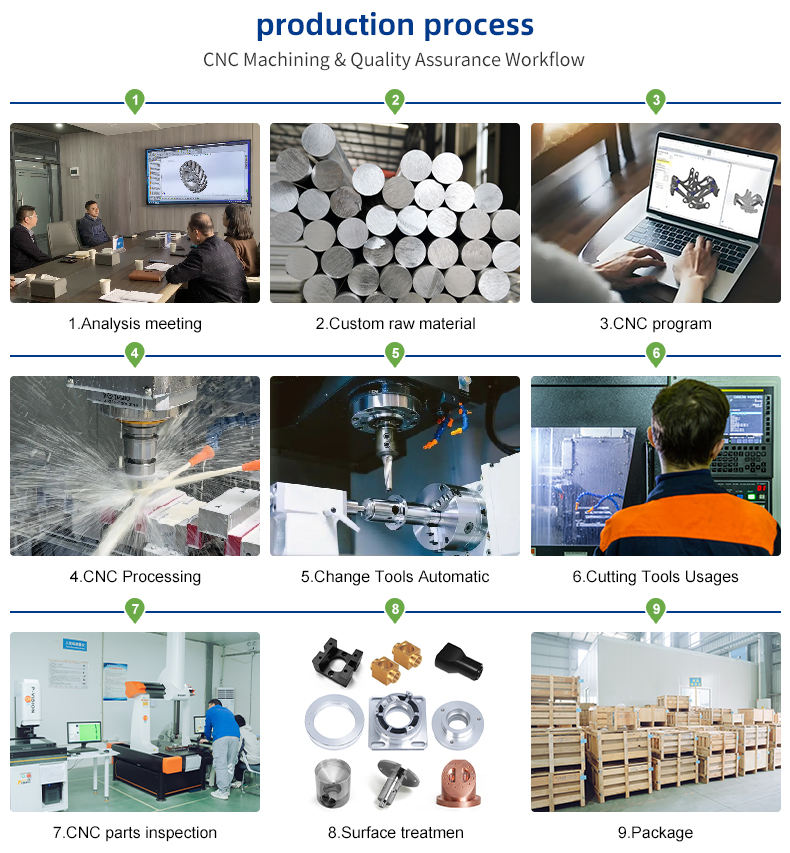 production process

CNC Machining & Quality Assurance Workflow

1

2

3

1.Analysis meeting

2.Custom raw material

3.CNC program

4

5

6

4.CNC Processing

5.Change Tools Automatic

6.Cutting Tools Usages

7

8

9

7.CNC parts inspection

8.Surface treatmen

9.Package