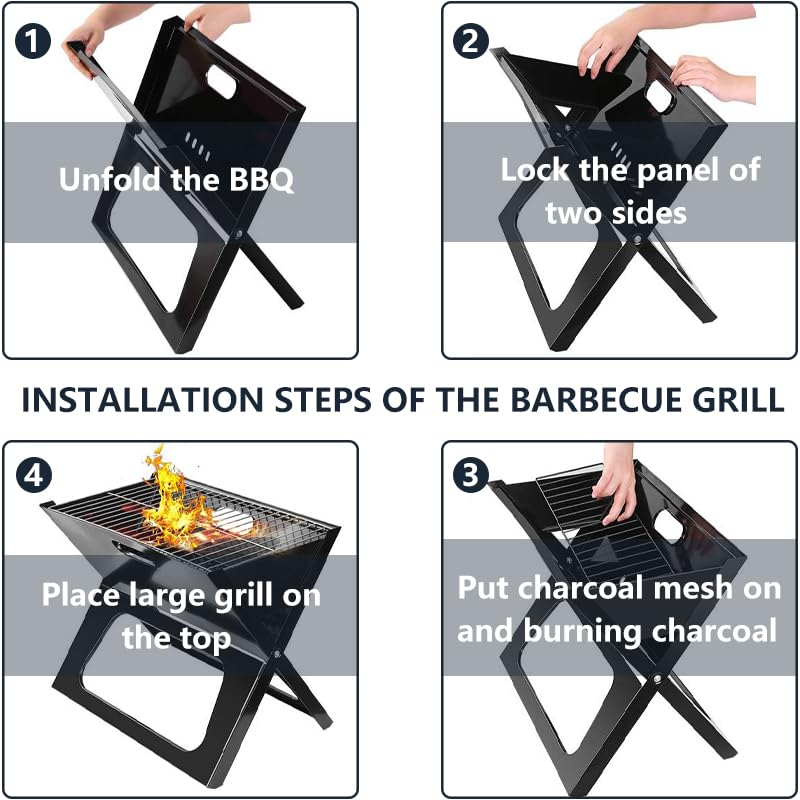 1
Unfold the BBQ

2
Lock the panel of two sides

INSTALLATION STEPS OF THE BARBECUE GRILL

4
Place large grill on the top

3
Put charcoal mesh on and burning charcoal