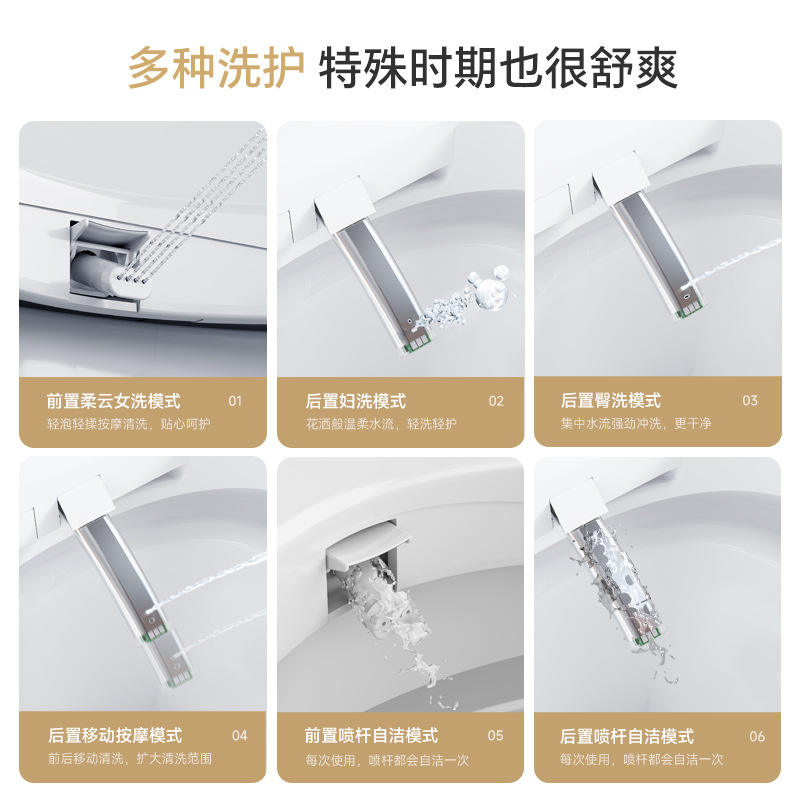 多种洗护 特殊时期也很舒爽

前置柔云女洗模式 01
轻泡轻揉按摩清洗，贴心呵护

后置妇洗模式 02
花洒般温柔水流，轻洗轻护

后置臀洗模式 03
集中水流强劲冲洗，更干净

后置移动按摩模式 04
前后移动清洗，扩大清洗范围

前置喷杆自洁模式 05
每次使用，喷杆都会自洁一次

后置喷杆自洁模式 06
每次使用，喷杆都会自洁一次