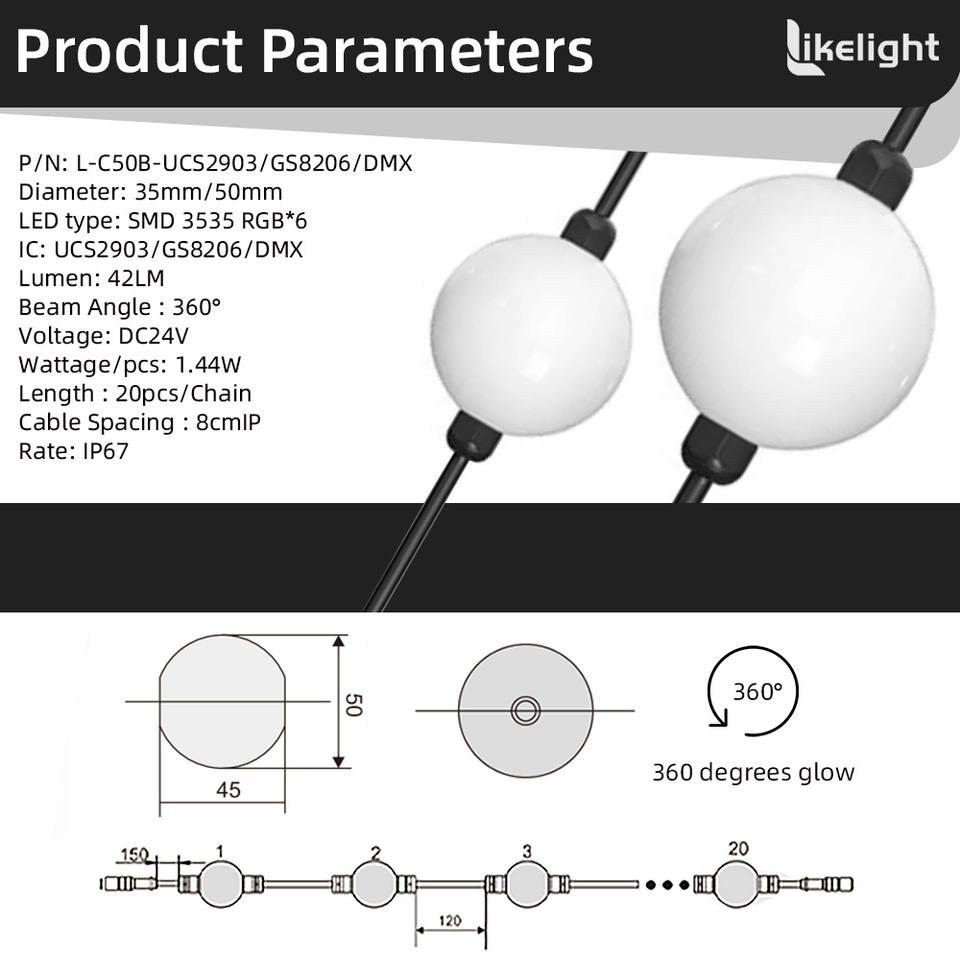 Product Parameters

Likelight

P/N: L-C50B-UCS2903/GS8206/DMX
Diameter: 35mm/50mm
LED type: SMD 3535 RGB*6
IC: UCS2903/GS8206/DMX
Lumen: 42LM
Beam Angle : 360°
Voltage: DC24V
Wattage/pcs: 1.44W
Length : 20pcs/Chain
Cable Spacing : 8cmIP
Rate: IP67

50
45

360°
360 degrees glow

150
1
2
3
20
120