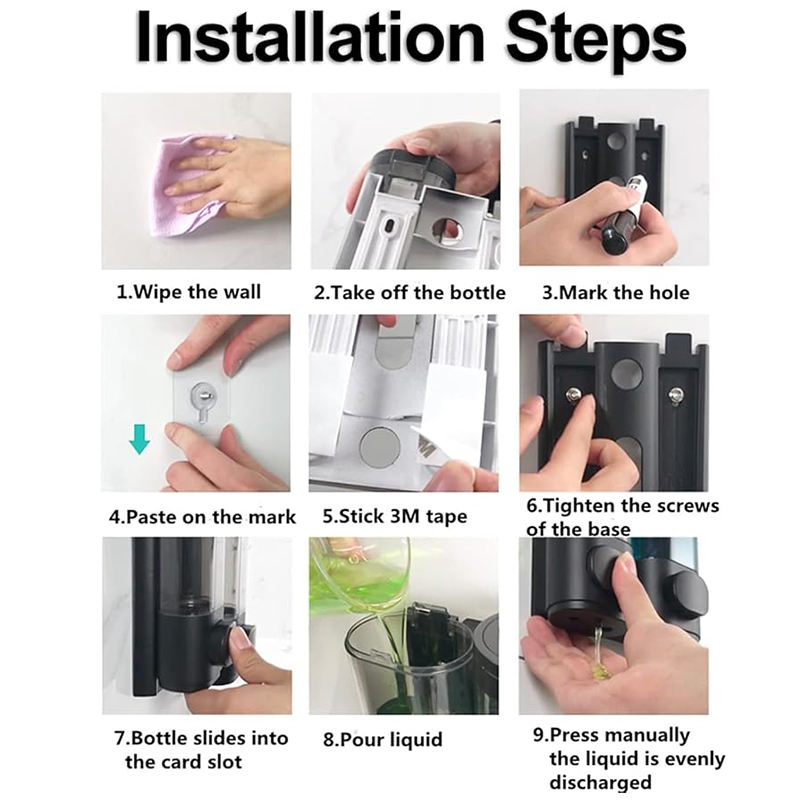 Installation Steps

1.Wipe the wall

2.Take off the bottle

3.Mark the hole

4.Paste on the mark

5.Stick 3M tape

6.Tighten the screws of the base

7.Bottle slides into the card slot

8.Pour liquid

9.Press manually the liquid is evenly discharged