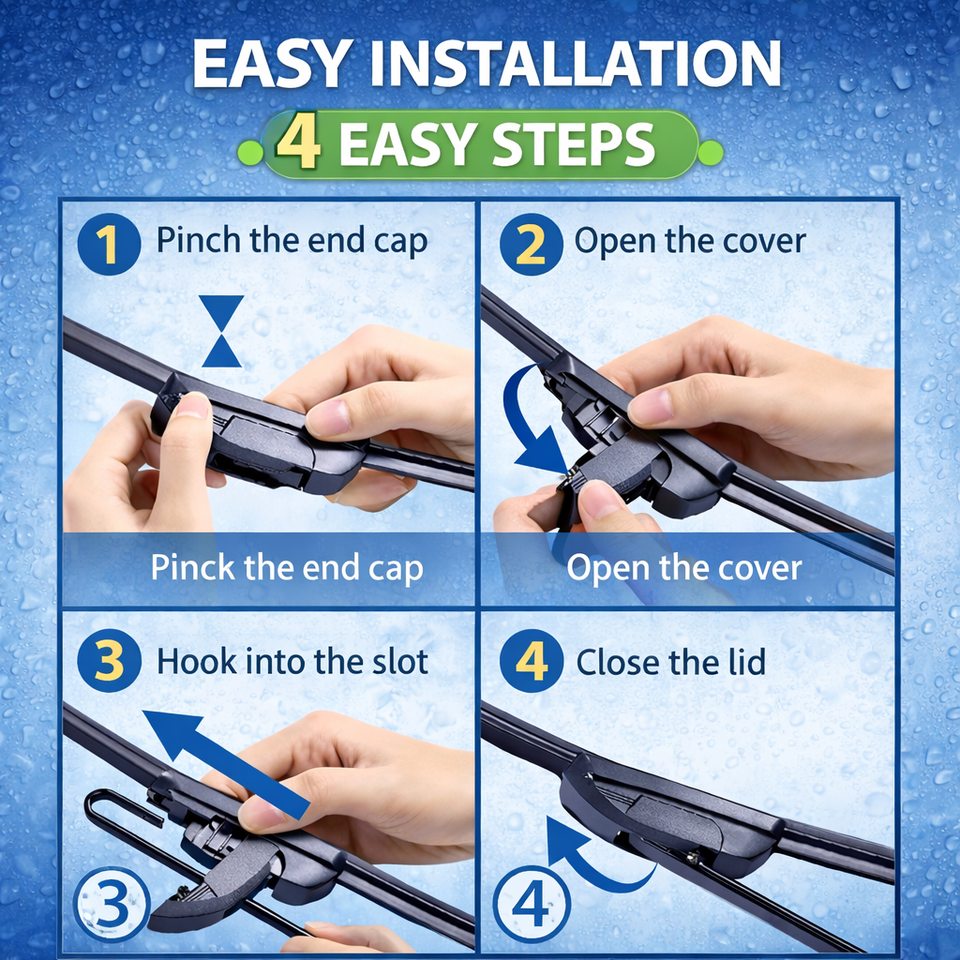 EASY INSTALLATION

4 EASY STEPS

1 Pinch the end cap

Pinck the end cap

2 Open the cover

Open the cover

3 Hook into the slot

3

4 Close the lid

4