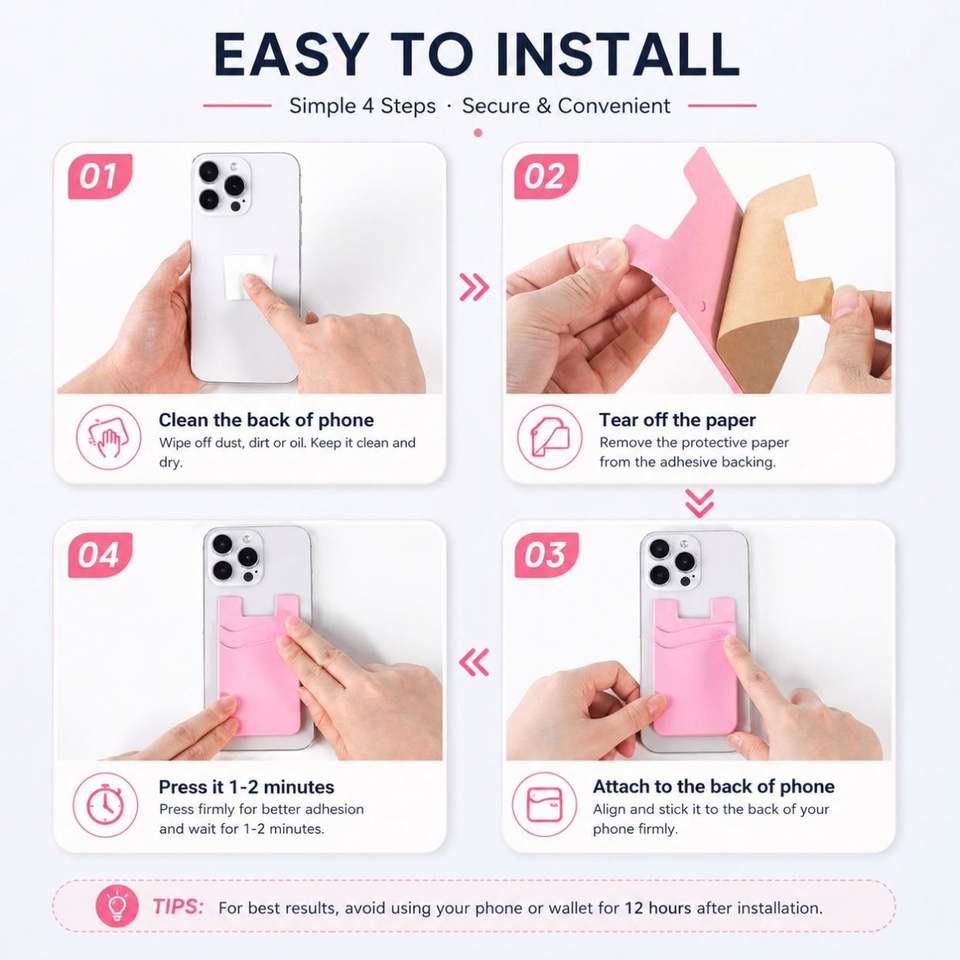 EASY TO INSTALL

Simple 4 Steps · Secure & Convenient

01

Clean the back of phone
Wipe off dust, dirt or oil. Keep it clean and dry.

02

Tear off the paper
Remove the protective paper from the adhesive backing.

03

Attach to the back of phone
Align and stick it to the back of your phone firmly.

04

Press it 1-2 minutes
Press firmly for better adhesion and wait for 1-2 minutes.

TIPS: For best results, avoid using your phone or wallet for 12 hours after installation.