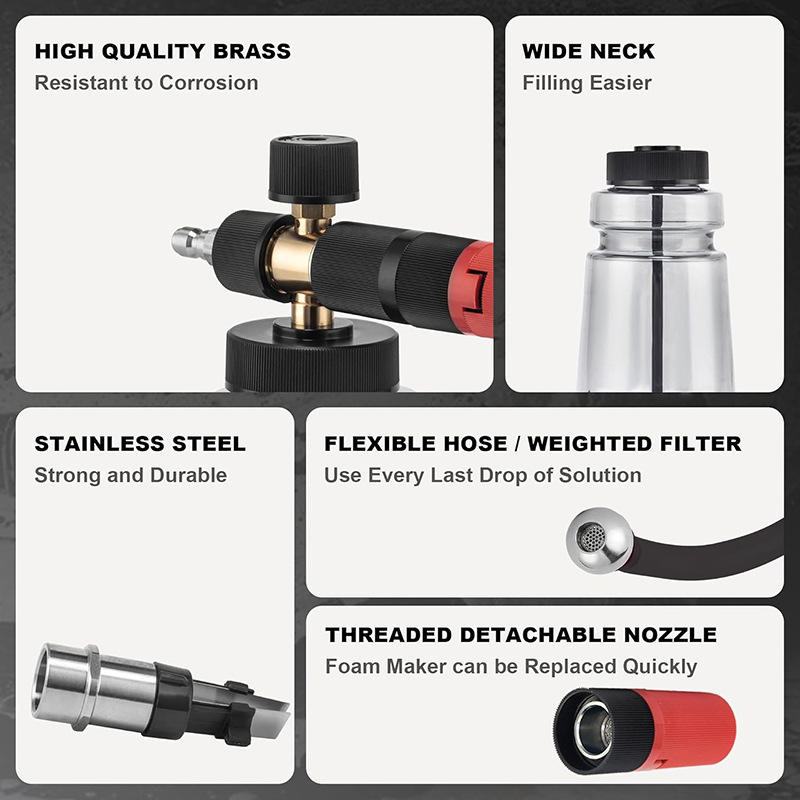 HIGH QUALITY BRASS
Resistant to Corrosion

WIDE NECK
Filling Easier

STAINLESS STEEL
Strong and Durable

FLEXIBLE HOSE / WEIGHTED FILTER
Use Every Last Drop of Solution

THREADED DETACHABLE NOZZLE
Foam Maker can be Replaced Quickly