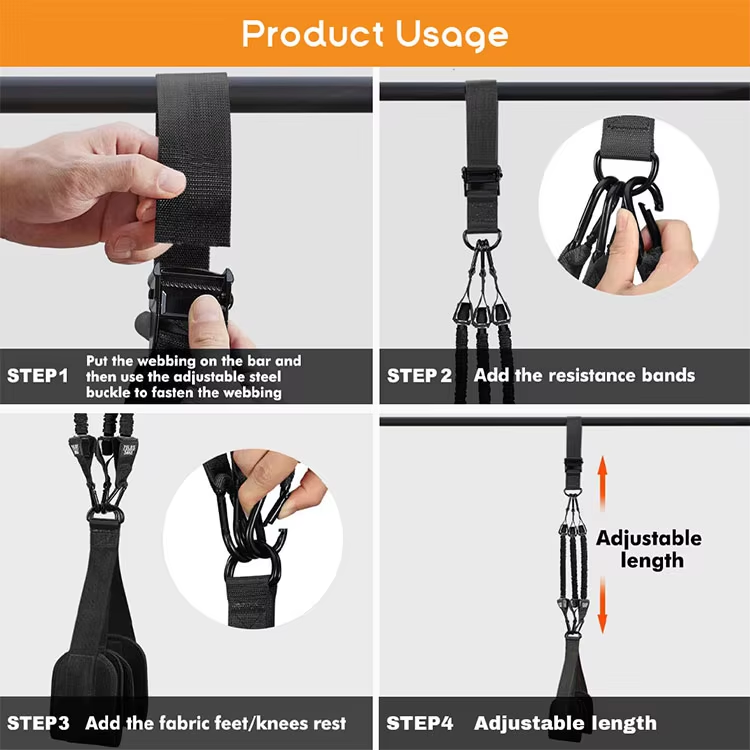 Product Usage

STEP1 Put the webbing on the bar and then use the adjustable steel buckle to fasten the webbing

STEP 2 Add the resistance bands

STEP3 Add the fabric feet/knees rest

Adjustable length

STEP4 Adjustable length