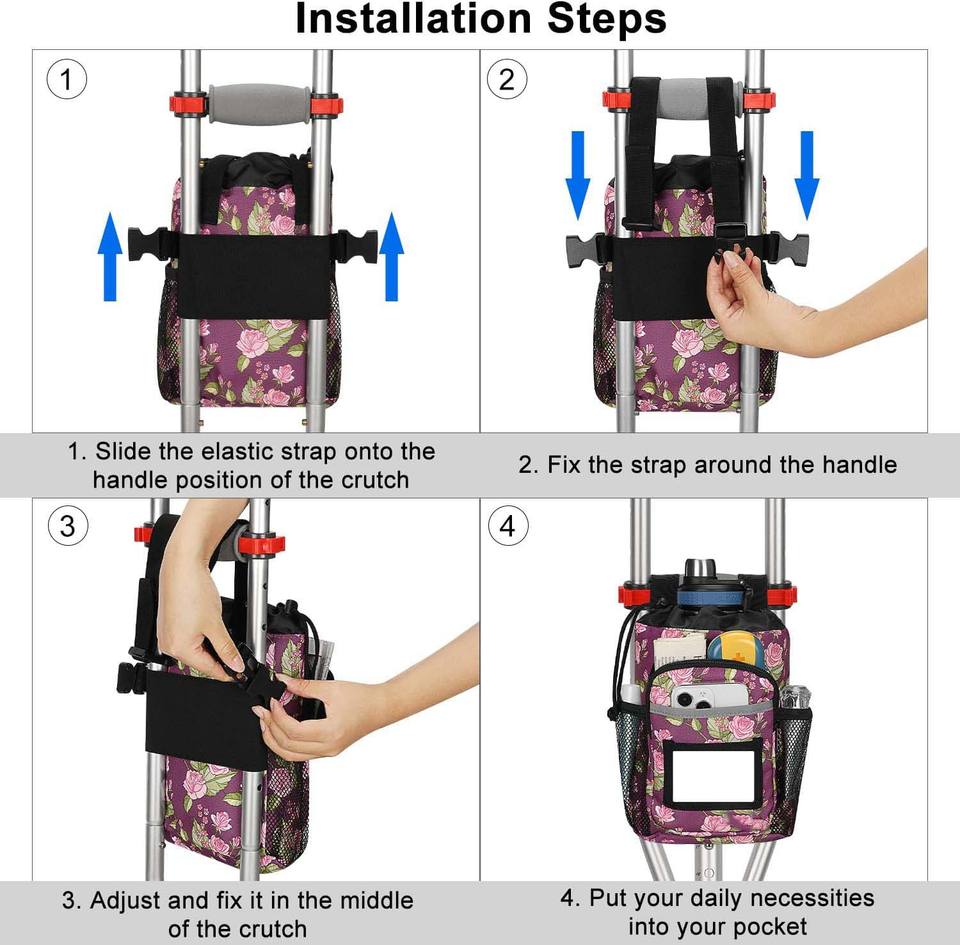 Installation Steps

1

2

1. Slide the elastic strap onto the handle position of the crutch

2. Fix the strap around the handle

3

4

3. Adjust and fix it in the middle of the crutch

4. Put your daily necessities into your pocket