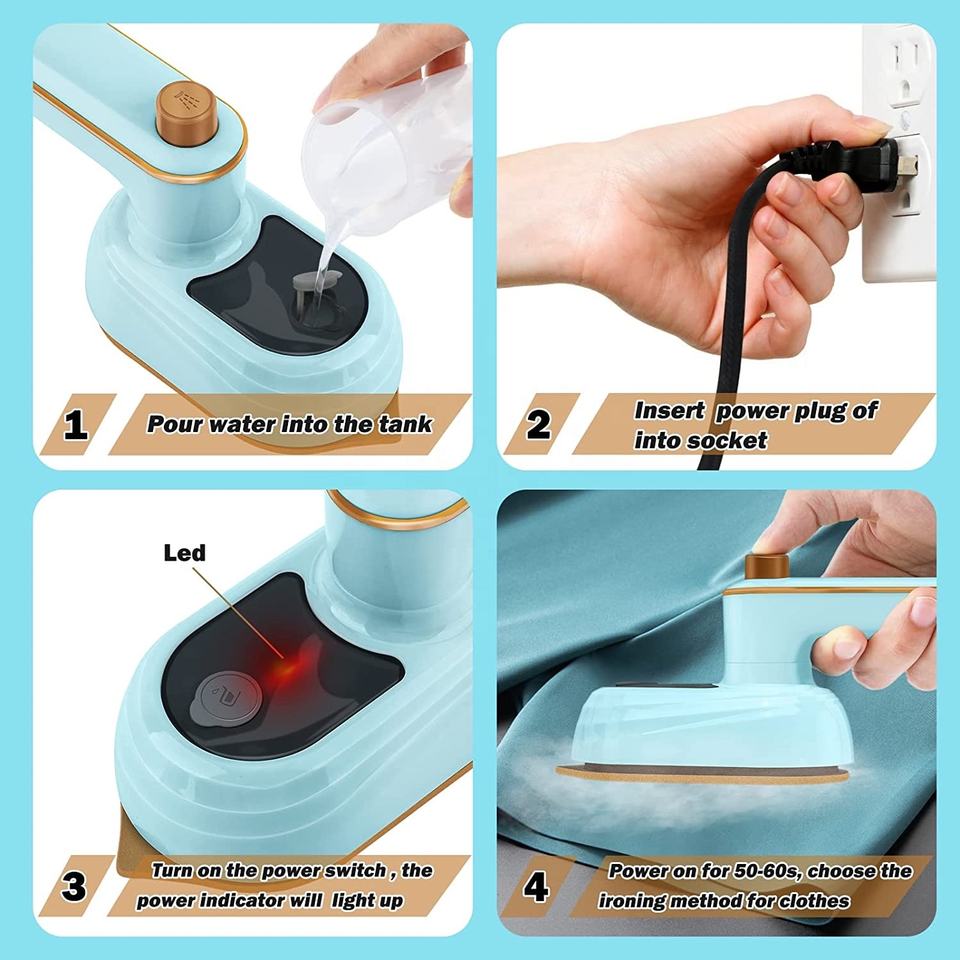 1 Pour water into the tank

2 Insert power plug of into socket

Led

3 Turn on the power switch , the power indicator will light up

4 Power on for 50-60s, choose the ironing method for clothes