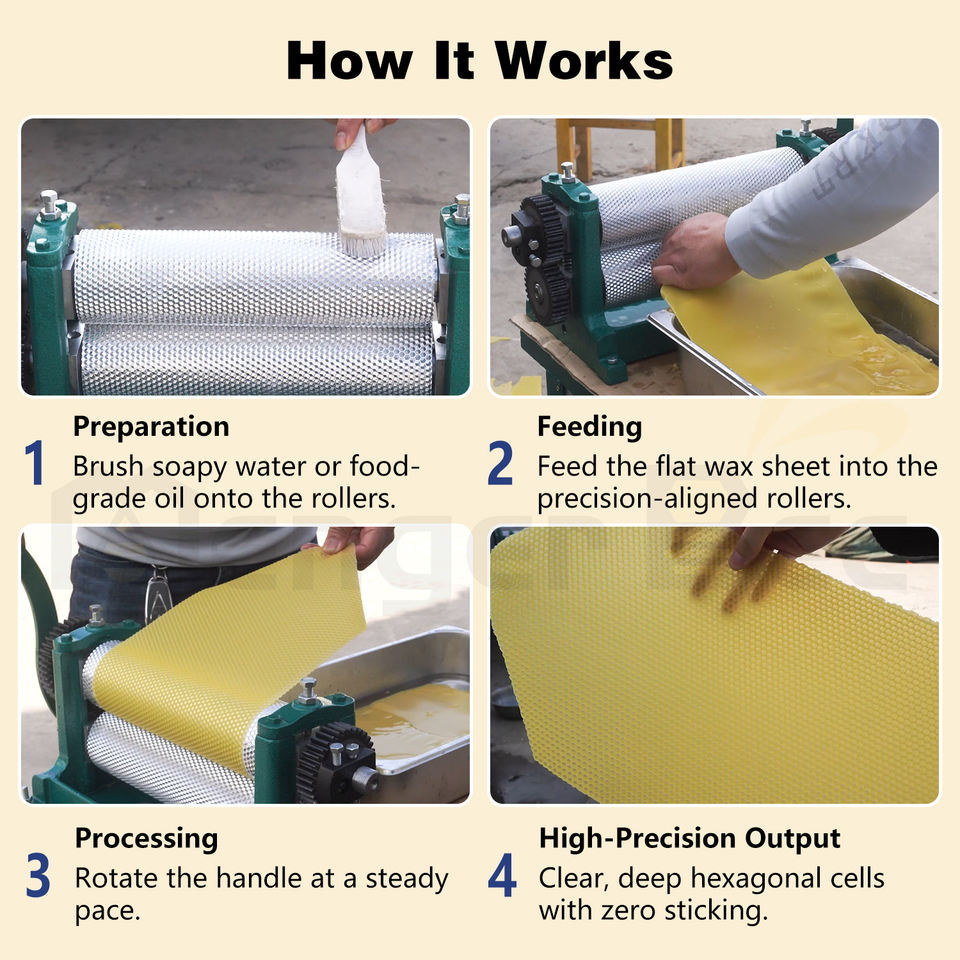 How It Works

1 Preparation
Brush soapy water or food-grade oil onto the rollers.

2 Feeding
Feed the flat wax sheet into the precision-aligned rollers.

3 Processing
Rotate the handle at a steady pace.

4 High-Precision Output
Clear, deep hexagonal cells with zero sticking.