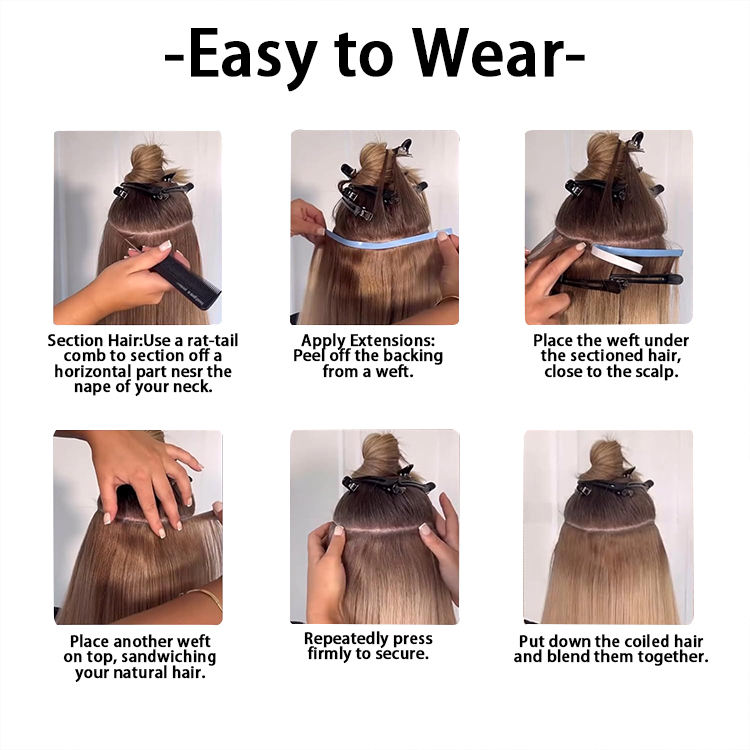 -Easy to Wear-

Section Hair:Use a rat-tail comb to section off a horizontal part nesr the nape of your neck.

Apply Extensions: Peel off the backing from a weft.

Place the weft under the sectioned hair, close to the scalp.

Place another weft on top, sandwiching your natural hair.

Repeatedly press firmly to secure.

Put down the coiled hair and blend them together.