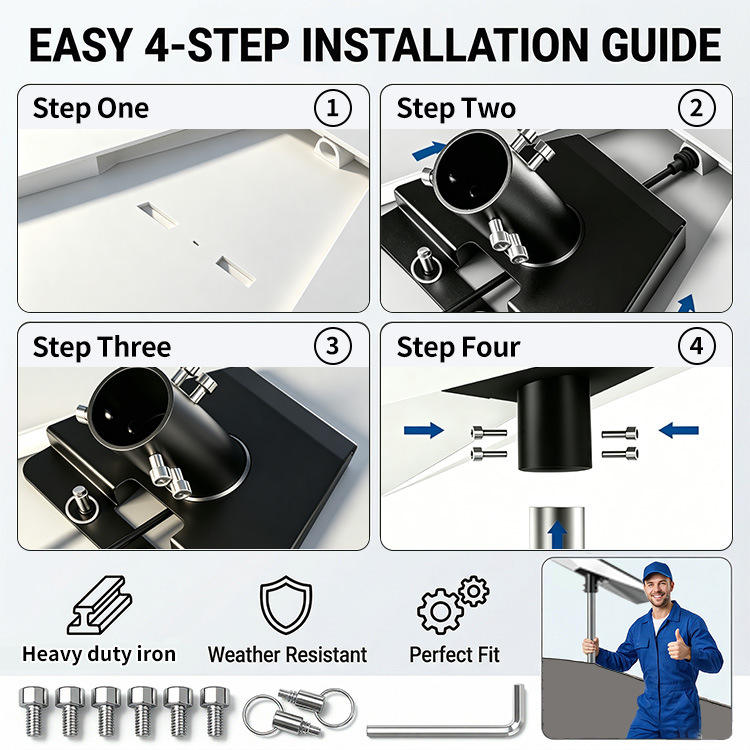 EASY 4-STEP INSTALLATION GUIDE

Step One ①

Step Two ②

Step Three ③

Step Four ④

Heavy duty iron

Weather Resistant

Perfect Fit