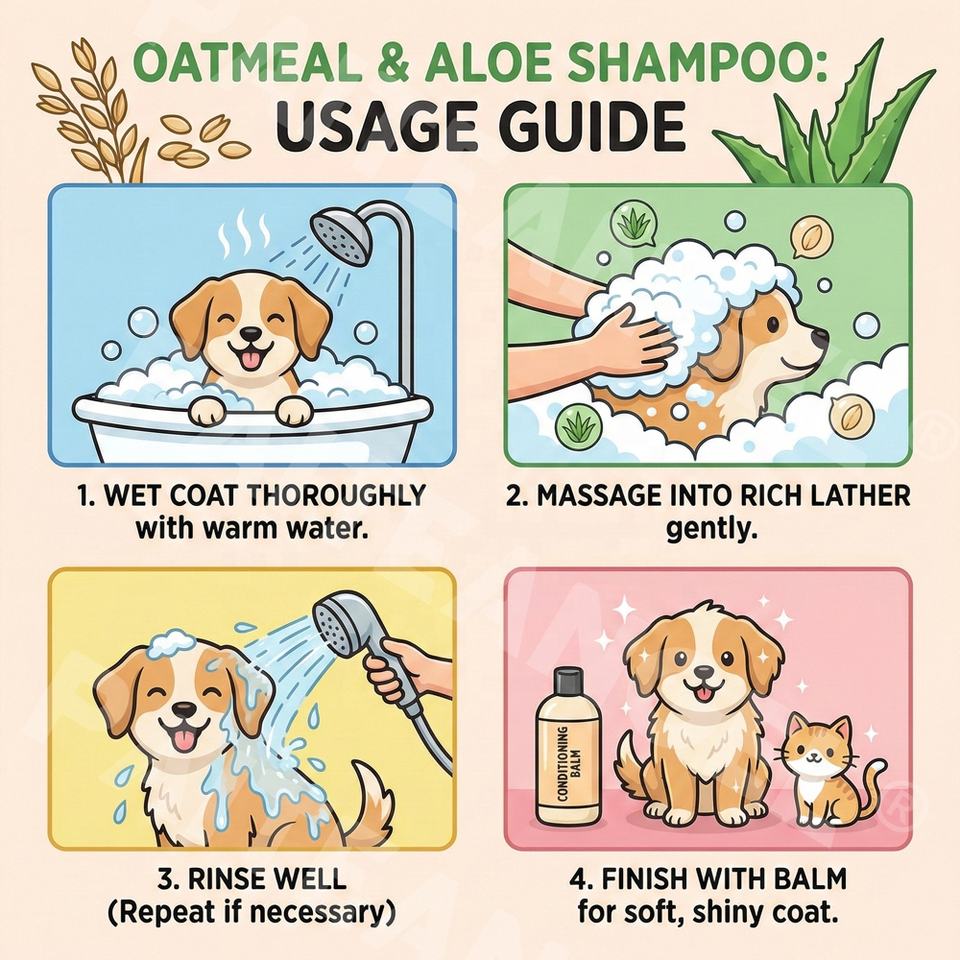 OATMEAL & ALOE SHAMPOO:
USAGE GUIDE

1. WET COAT THOROUGHLY with warm water.

2. MASSAGE INTO RICH LATHER gently.

3. RINSE WELL (Repeat if necessary)

CONDITIONING BALM

4. FINISH WITH BALM for soft, shiny coat.