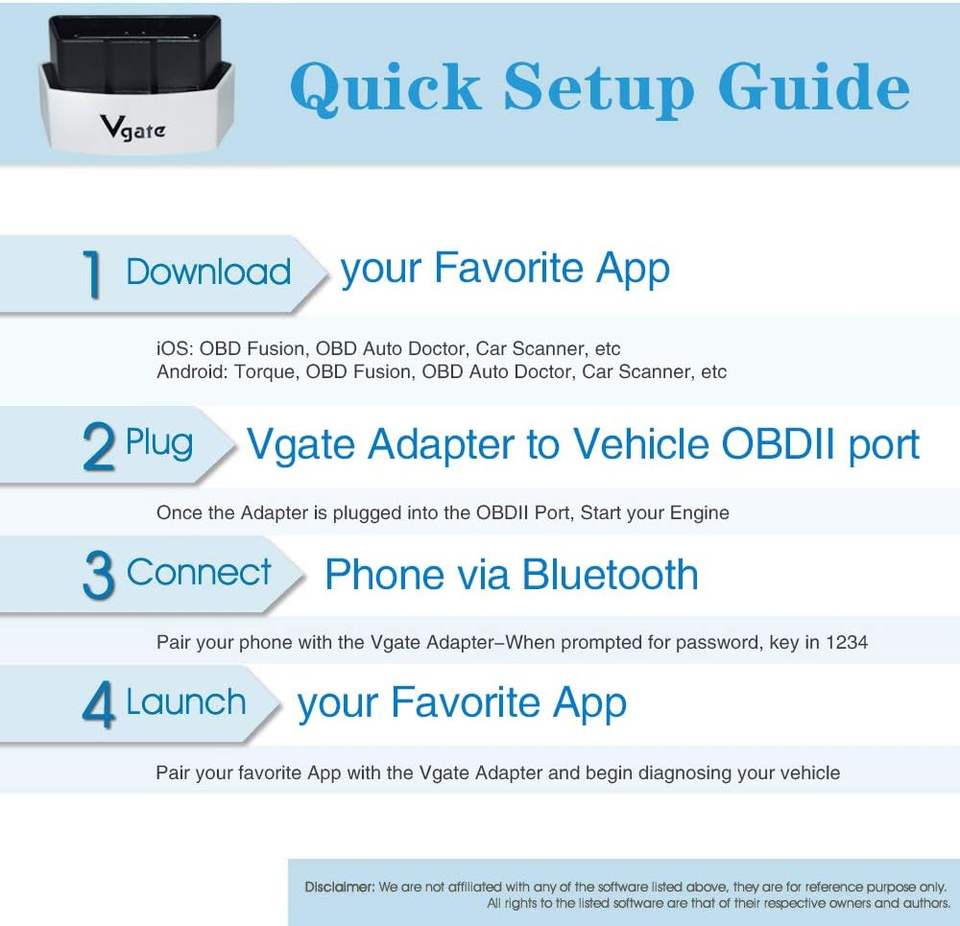 Vgate

Quick Setup Guide

1 Download your Favorite App

iOS: OBD Fusion, OBD Auto Doctor, Car Scanner, etc
Android: Torque, OBD Fusion, OBD Auto Doctor, Car Scanner, etc

2 Plug Vgate Adapter to Vehicle OBDII port

Once the Adapter is plugged into the OBDII Port, Start your Engine

3 Connect Phone via Bluetooth

Pair your phone with the Vgate Adapter–When prompted for password, key in 1234

4 Launch your Favorite App

Pair your favorite App with the Vgate Adapter and begin diagnosing your vehicle

Disclaimer: We are not affiliated with any of the software listed above, they are for reference purpose only. All rights to the listed software are that of their respective owners and authors.