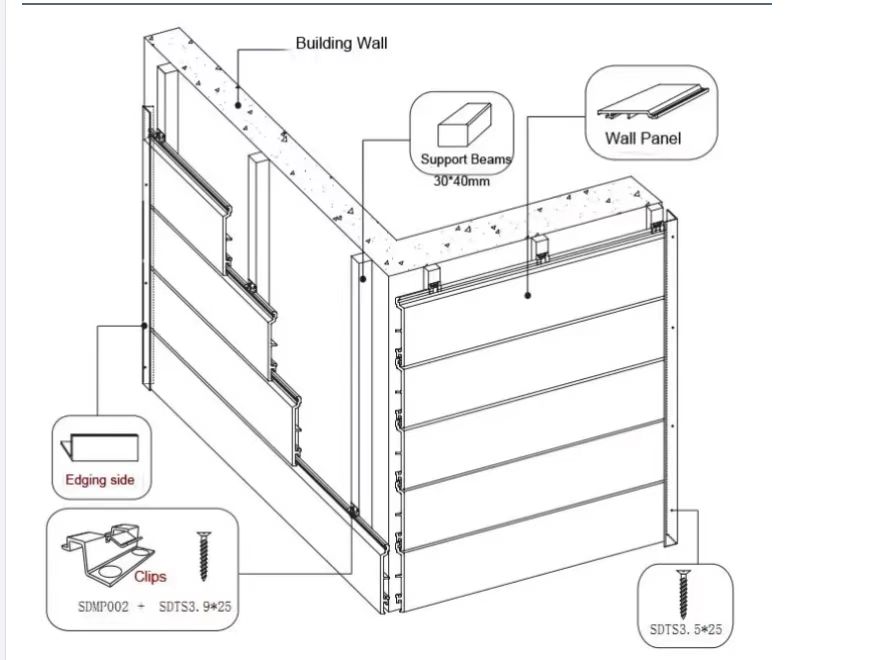 Building Wall

Support Beams
30*40mm

Wall Panel

Edging side

Clips

SDMP002 + SDTS3.9*25

SDTS3.5*25