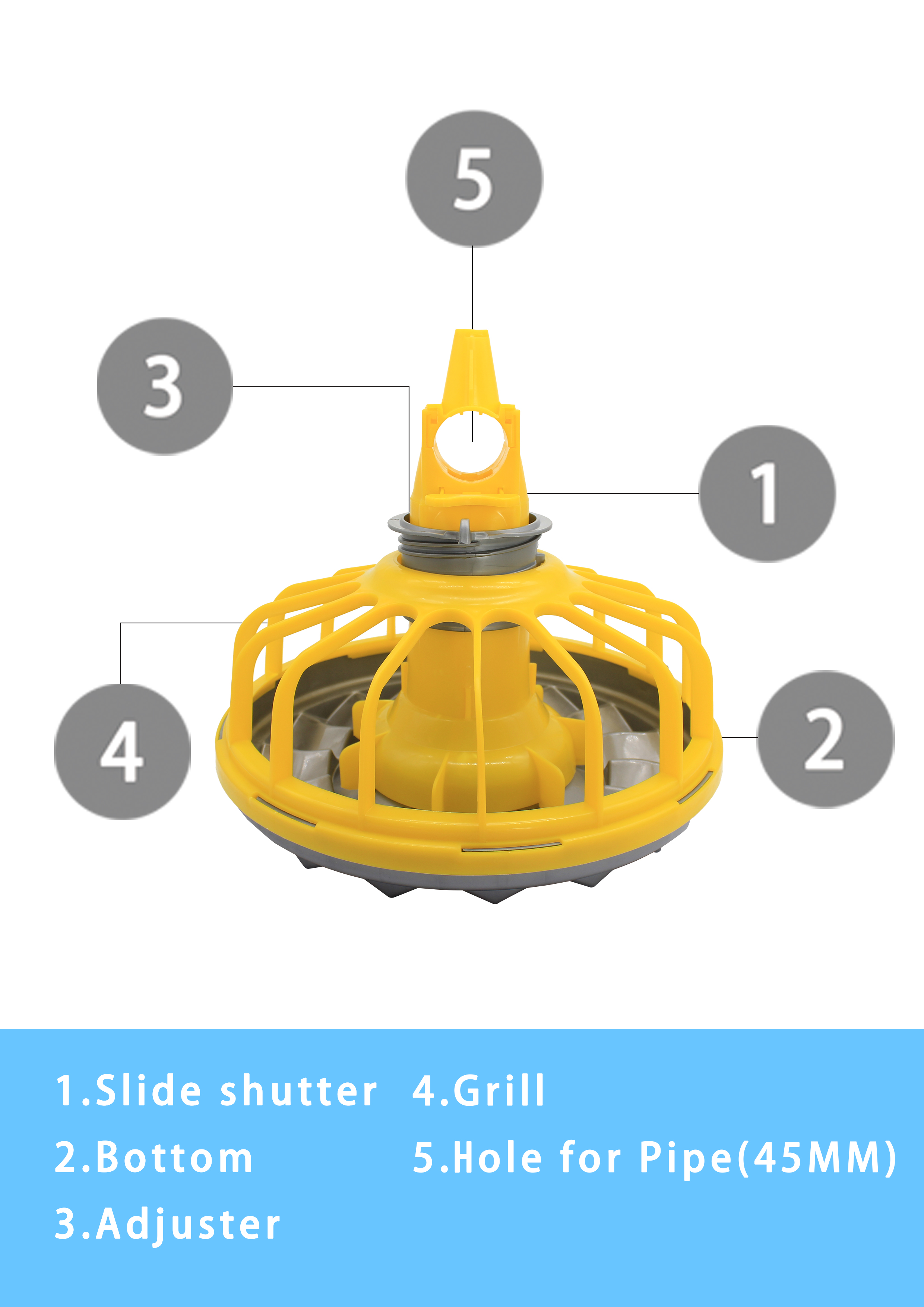 5

3

1

4

2

1.Slide shutter
2.Bottom
3.Adjuster

4.Grill
5.Hole for Pipe(45MM)