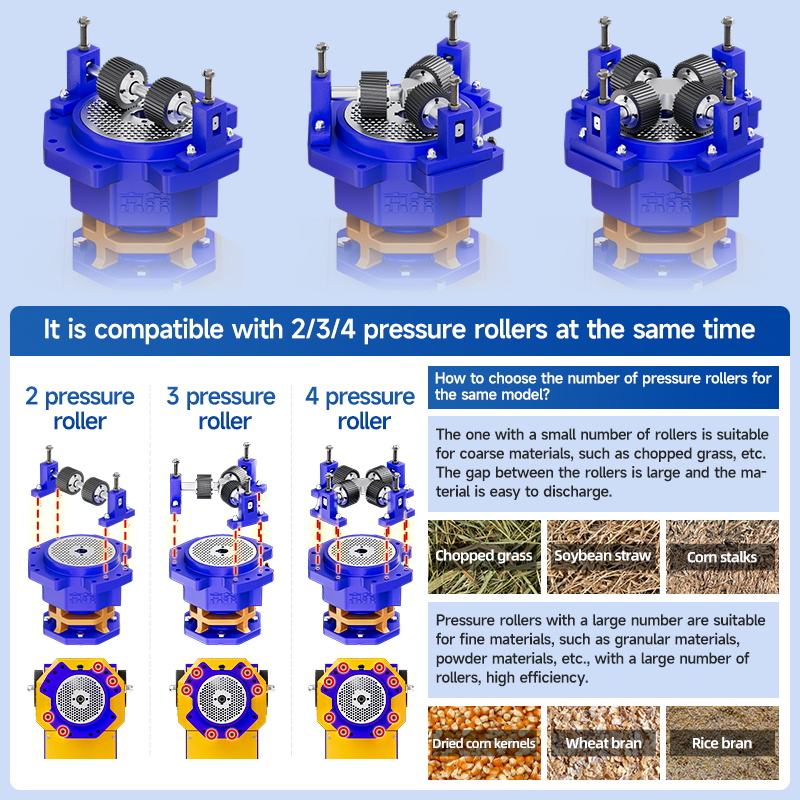 It is compatible with 2/3/4 pressure rollers at the same time

2 pressure roller

3 pressure roller

4 pressure roller

How to choose the number of pressure rollers for the same model?

The one with a small number of rollers is suitable for coarse materials, such as chopped grass, etc. The gap between the rollers is large and the material is easy to discharge.

Chopped grass

Soybean straw

Corn stalks

Pressure rollers with a large number are suitable for fine materials, such as granular materials, powder materials, etc., with a large number of rollers, high efficiency.

Dried corn kernels

Wheat bran

Rice bran