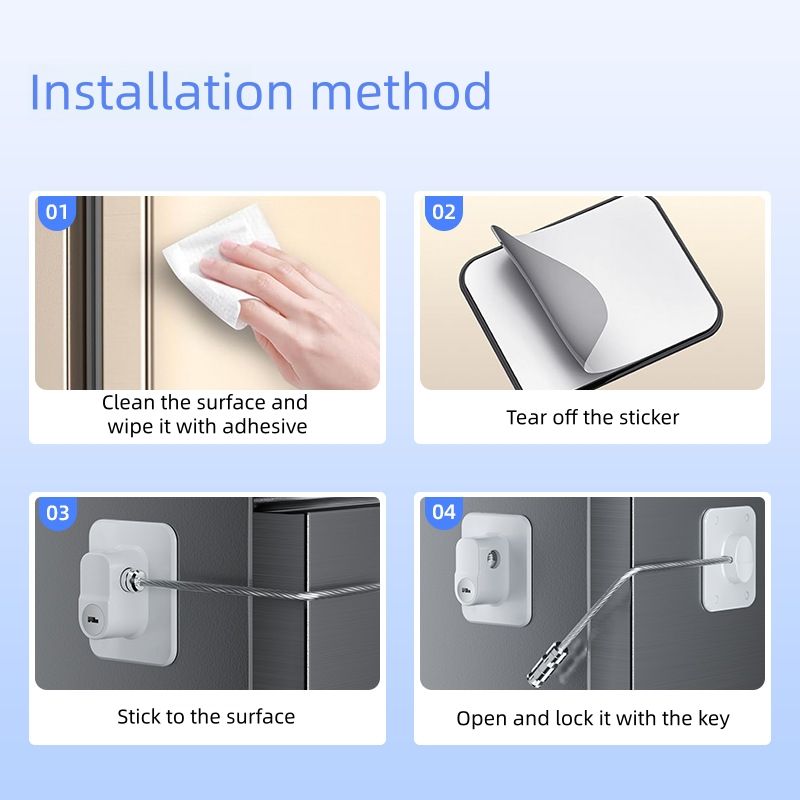 Installation method

01

Clean the surface and wipe it with adhesive

02

Tear off the sticker

03

Stick to the surface

04

Open and lock it with the key