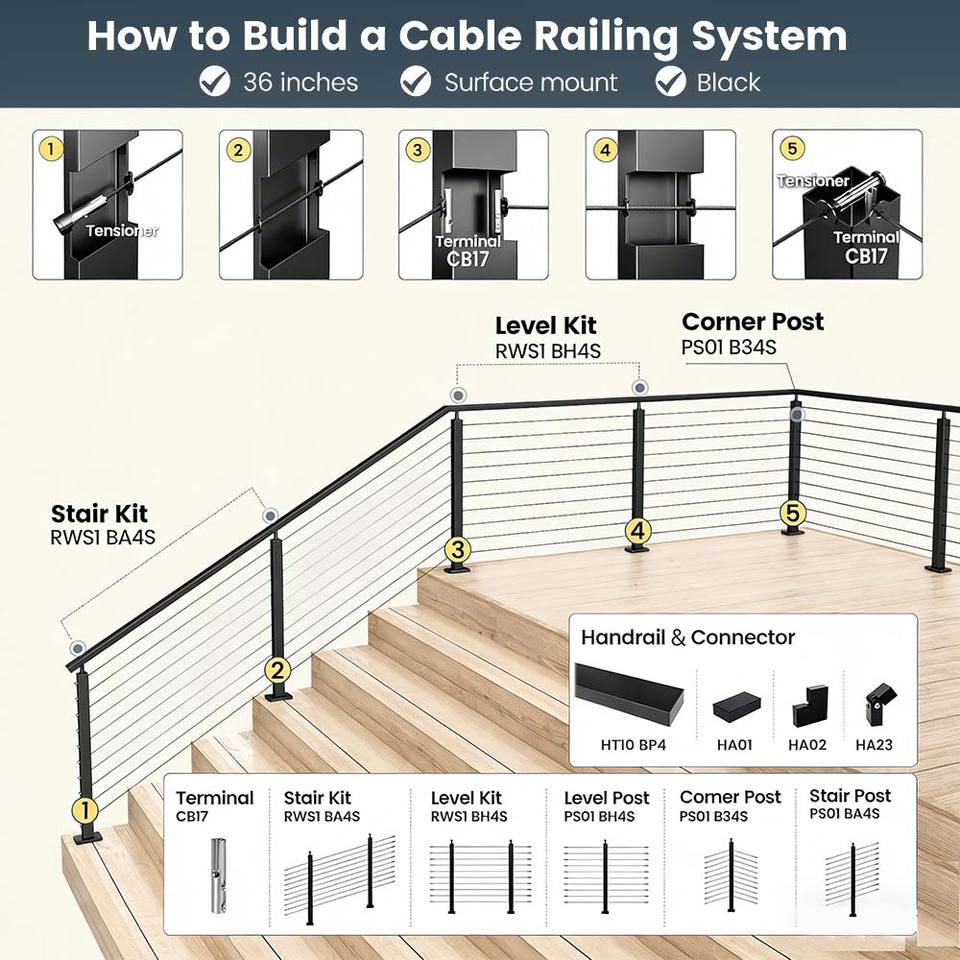 How to Build a Cable Railing System

36 inches
Surface mount
Black

1
Tensioner

2

3
Terminal
CB17

4

5
Tensioner
Terminal
CB17

Level Kit
RWS1 BH4S

Corner Post
PS01 B34S

Stair Kit
RWS1 BA4S

3

4

5

2

1

Handrail & Connector

HT10 BP4
HA01
HA02
HA23

Terminal
CB17

Stair Kit
RWS1 BA4S

Level Kit
RWS1 BH4S

Level Post
PS01 BH4S

Corner Post
PS01 B34S

Stair Post
PS01 BA4S