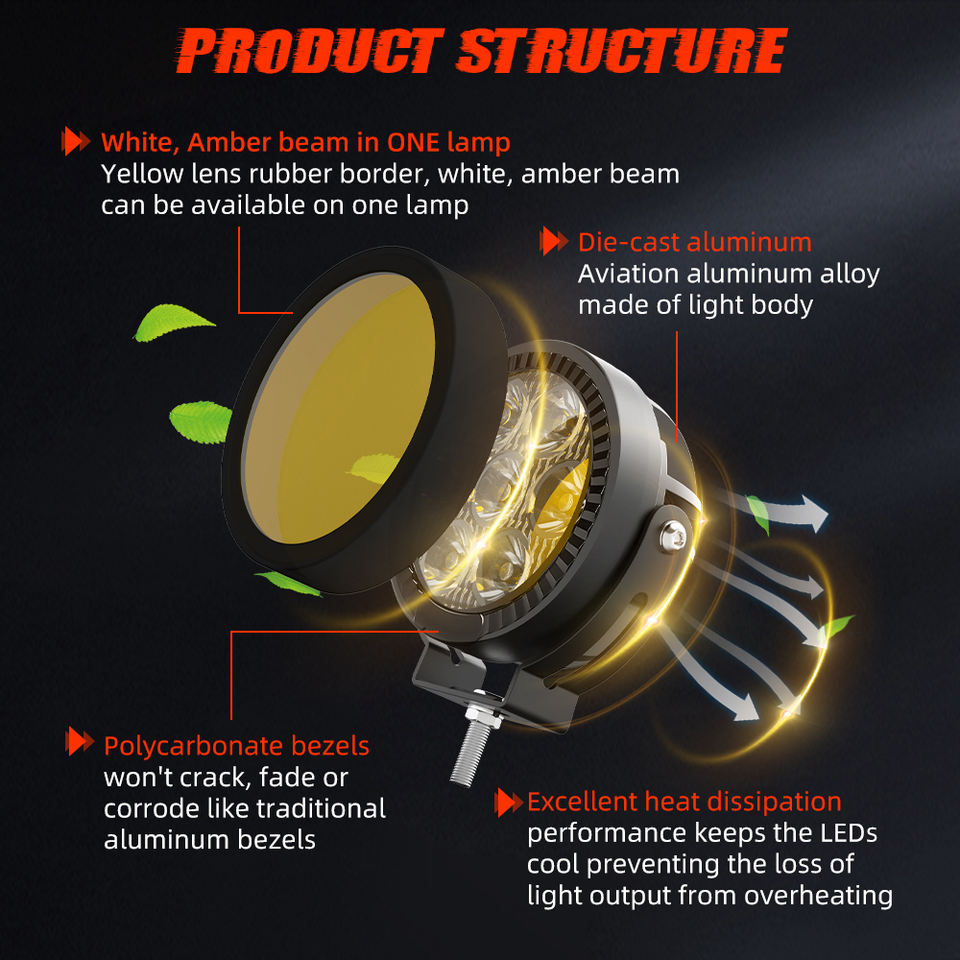 PRODUCT STRUCTURE

White, Amber beam in ONE lamp
Yellow lens rubber border, white, amber beam can be available on one lamp

Die-cast aluminum
Aviation aluminum alloy made of light body

Polycarbonate bezels
won't crack, fade or corrode like traditional aluminum bezels

Excellent heat dissipation
performance keeps the LEDs cool preventing the loss of light output from overheating