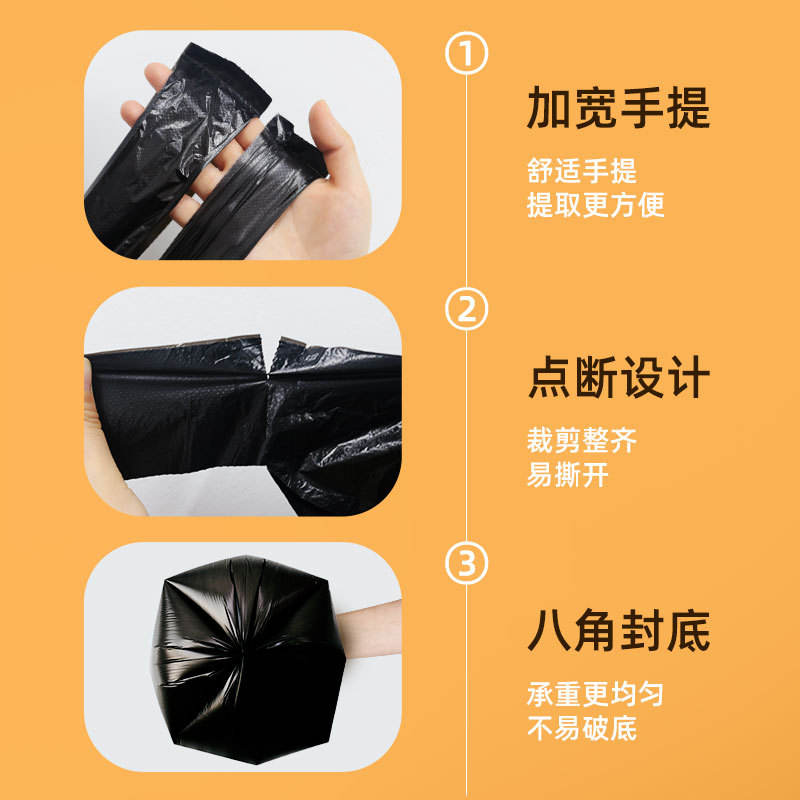 ①

加宽手提

舒适手提
提取更方便

②

点断设计

裁剪整齐
易撕开

③

八角封底

承重更均匀
不易破底